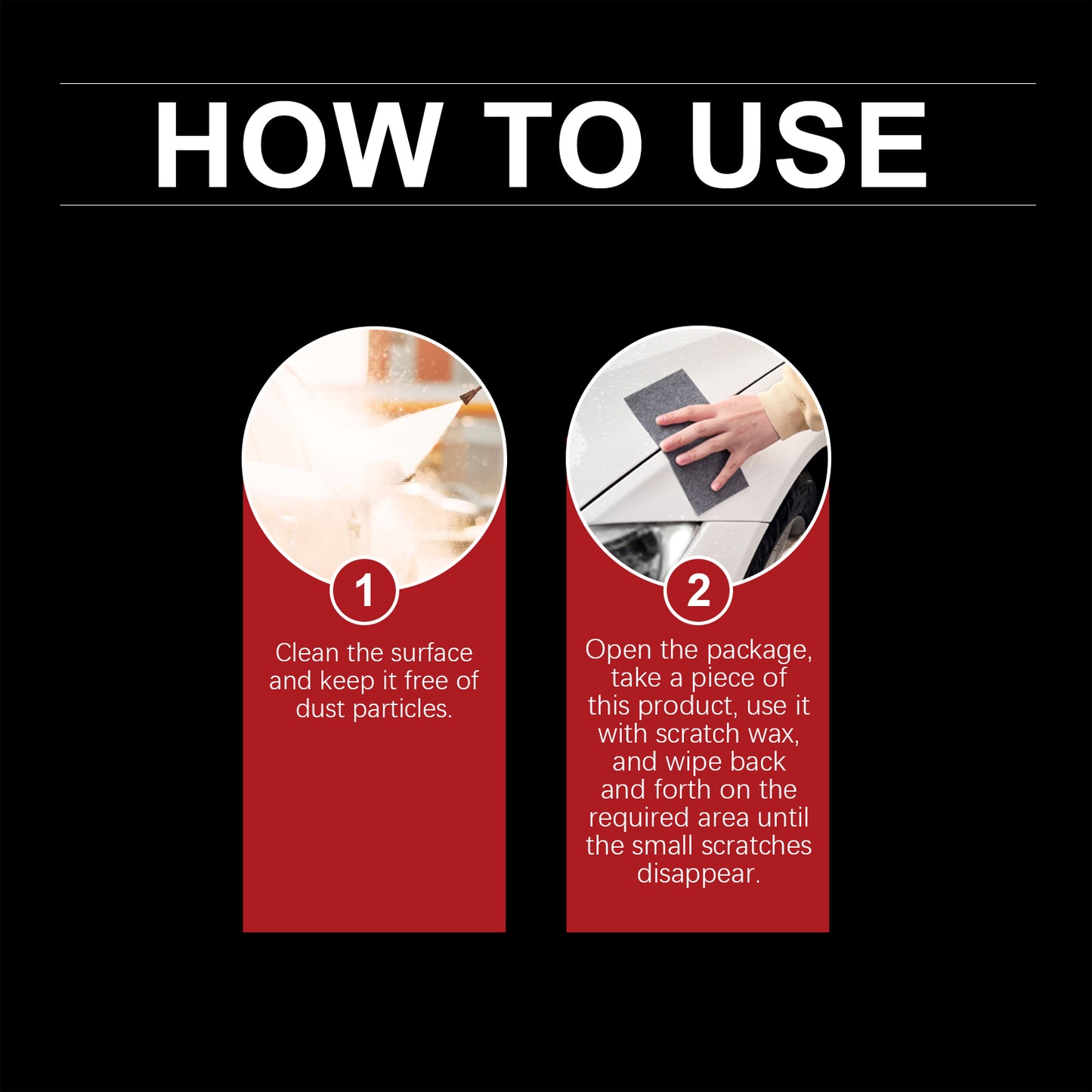 HOW TO USE

1

Clean the surface and keep it free of dust particles.

2

Open the package, take a piece of this product, use it with scratch wax, and wipe back and forth on the required area until the small scratches disappear.