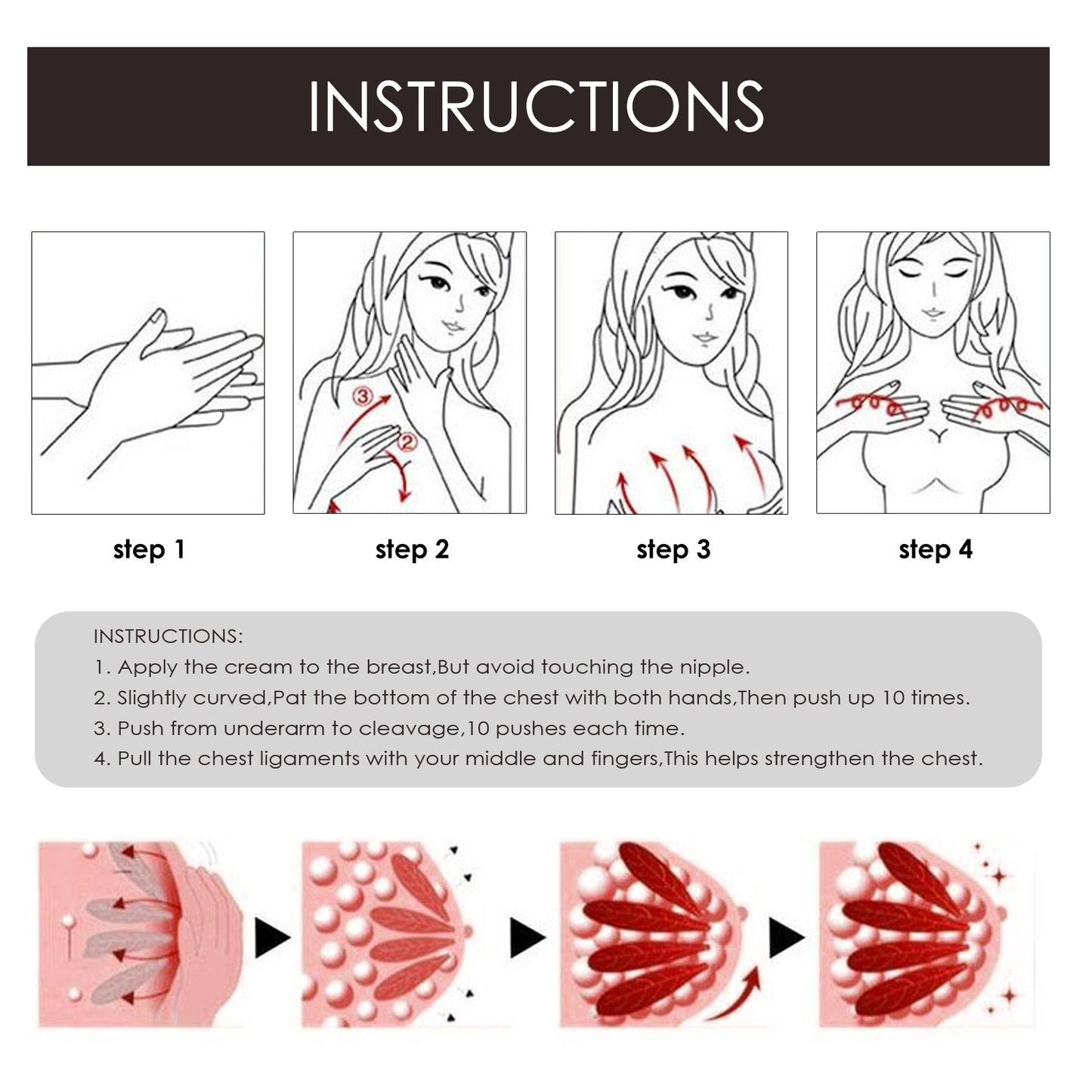 INSTRUCTIONS

③

②

step 1

step 2

step 3

step 4

INSTRUCTIONS:

1. Apply the cream to the breast,But avoid touching the nipple.

2. Slightly curved,Pat the bottom of the chest with both hands,Then push up 10 times.

3. Push from underarm to cleavage,10 pushes each time.

4. Pull the chest ligaments with your middle and fingers,This helps strengthen the chest.