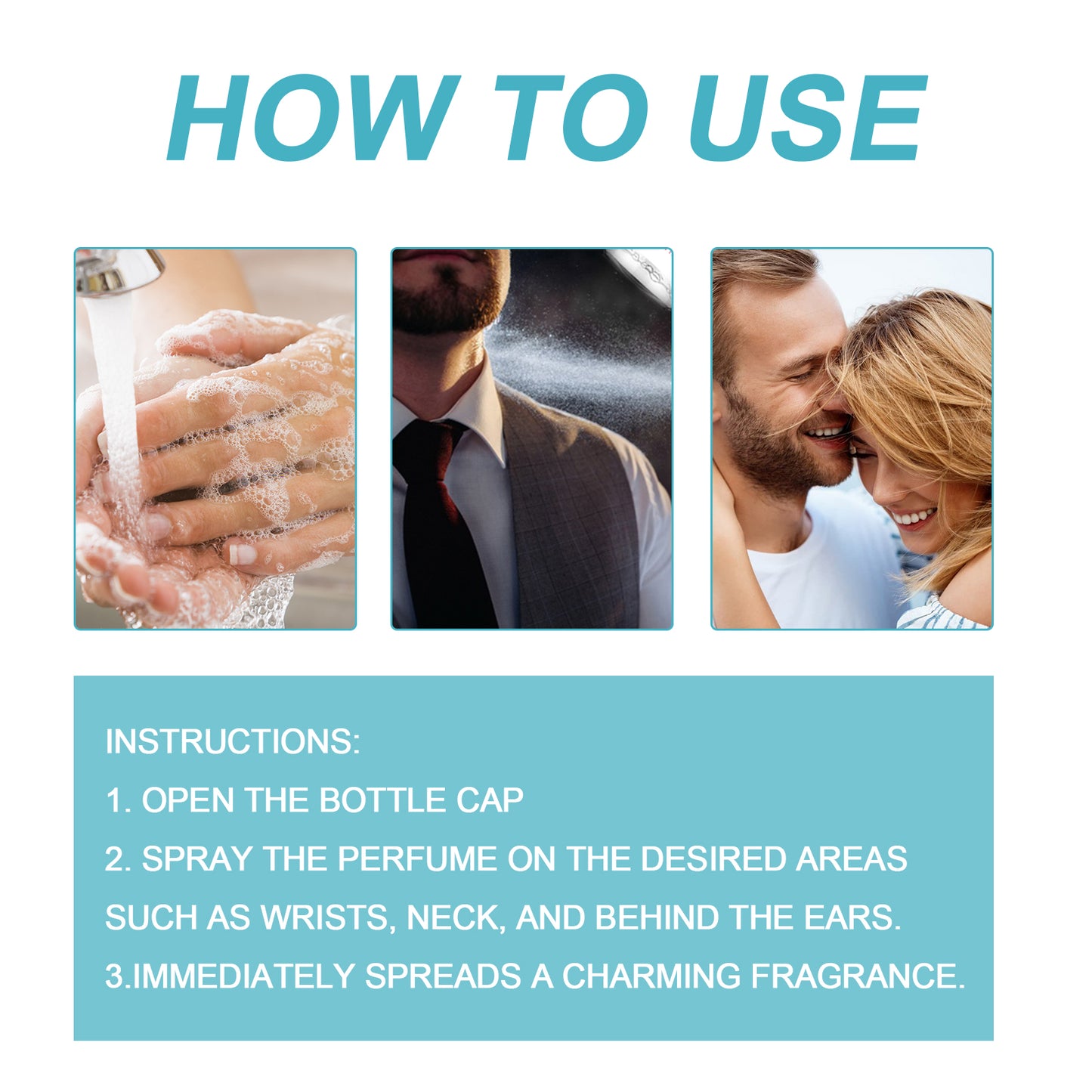 HOW TO USE

INSTRUCTIONS:

1. OPEN THE BOTTLE CAP

2. SPRAY THE PERFUME ON THE DESIRED AREAS SUCH AS WRISTS, NECK, AND BEHIND THE EARS.

3.IMMEDIATELY SPREADS A CHARMING FRAGRANCE.