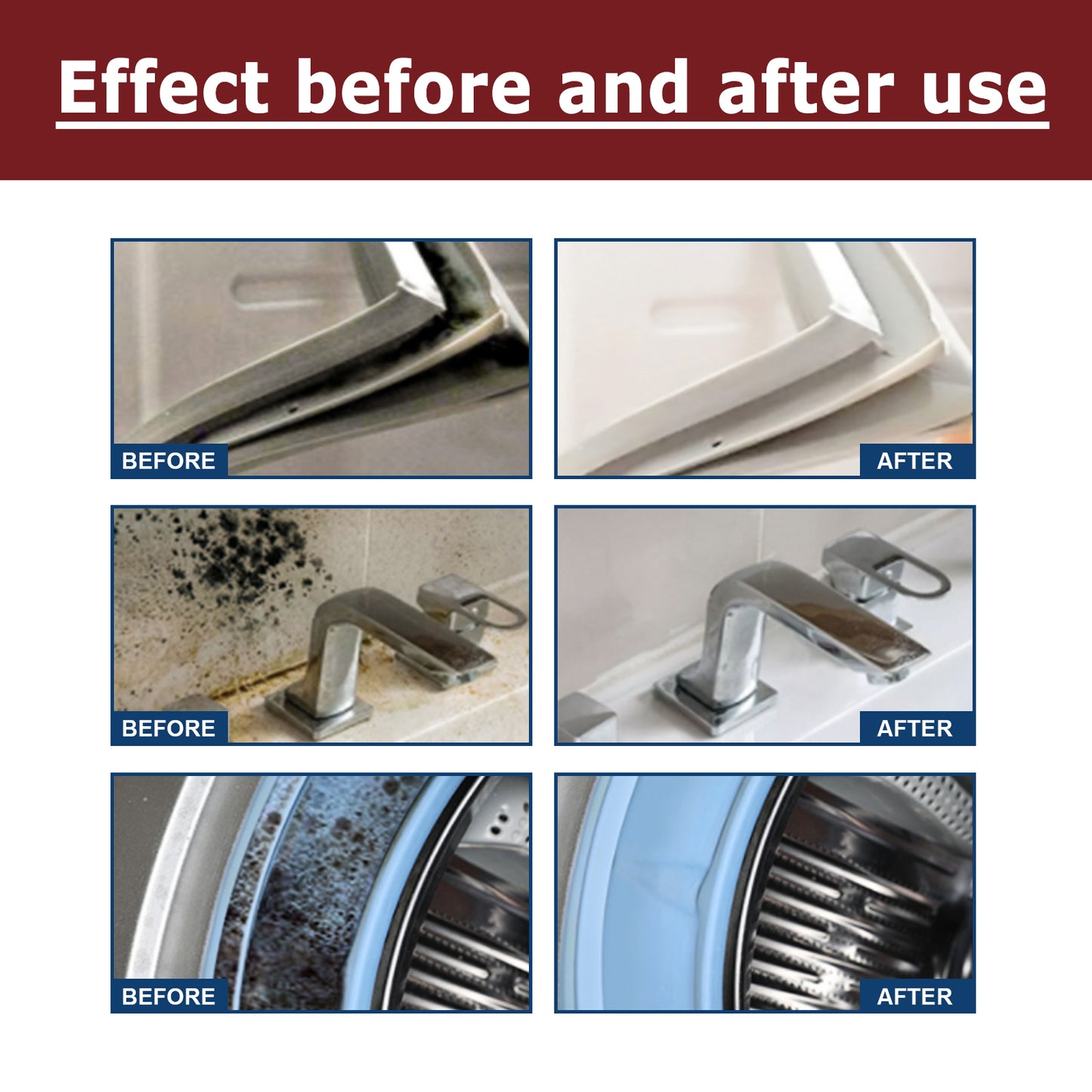 Effect before and after use

BEFORE

AFTER

BEFORE

AFTER

BEFORE

AFTER