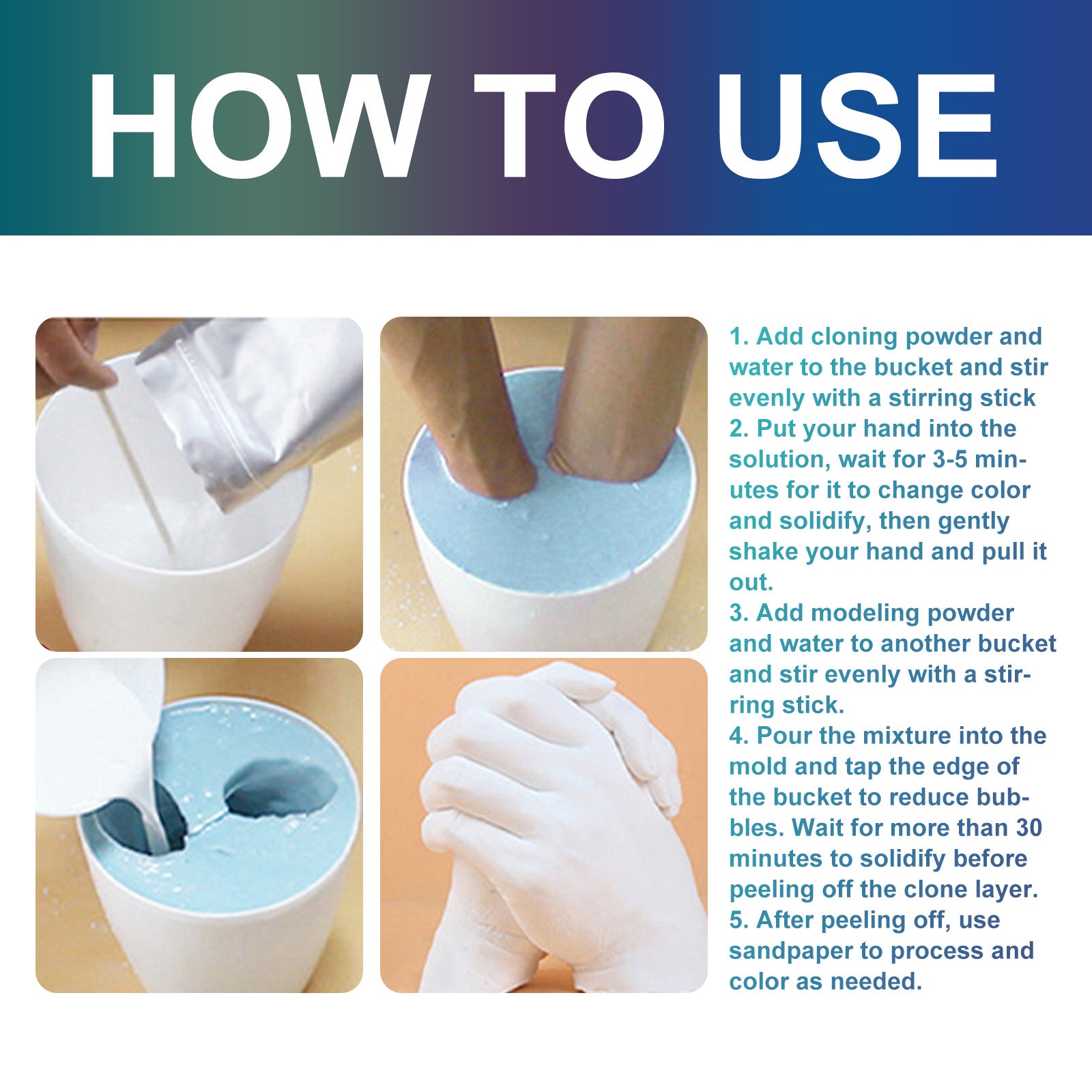 HOW TO USE

1. Add cloning powder and water to the bucket and stir evenly with a stirring stick
2. Put your hand into the solution, wait for 3-5 minutes for it to change color and solidify, then gently shake your hand and pull it out.
3. Add modeling powder and water to another bucket and stir evenly with a stirring stick.
4. Pour the mixture into the mold and tap the edge of the bucket to reduce bubbles. Wait for more than 30 minutes to solidify before peeling off the clone layer.
5. After peeling off, use sandpaper to process and color as needed.