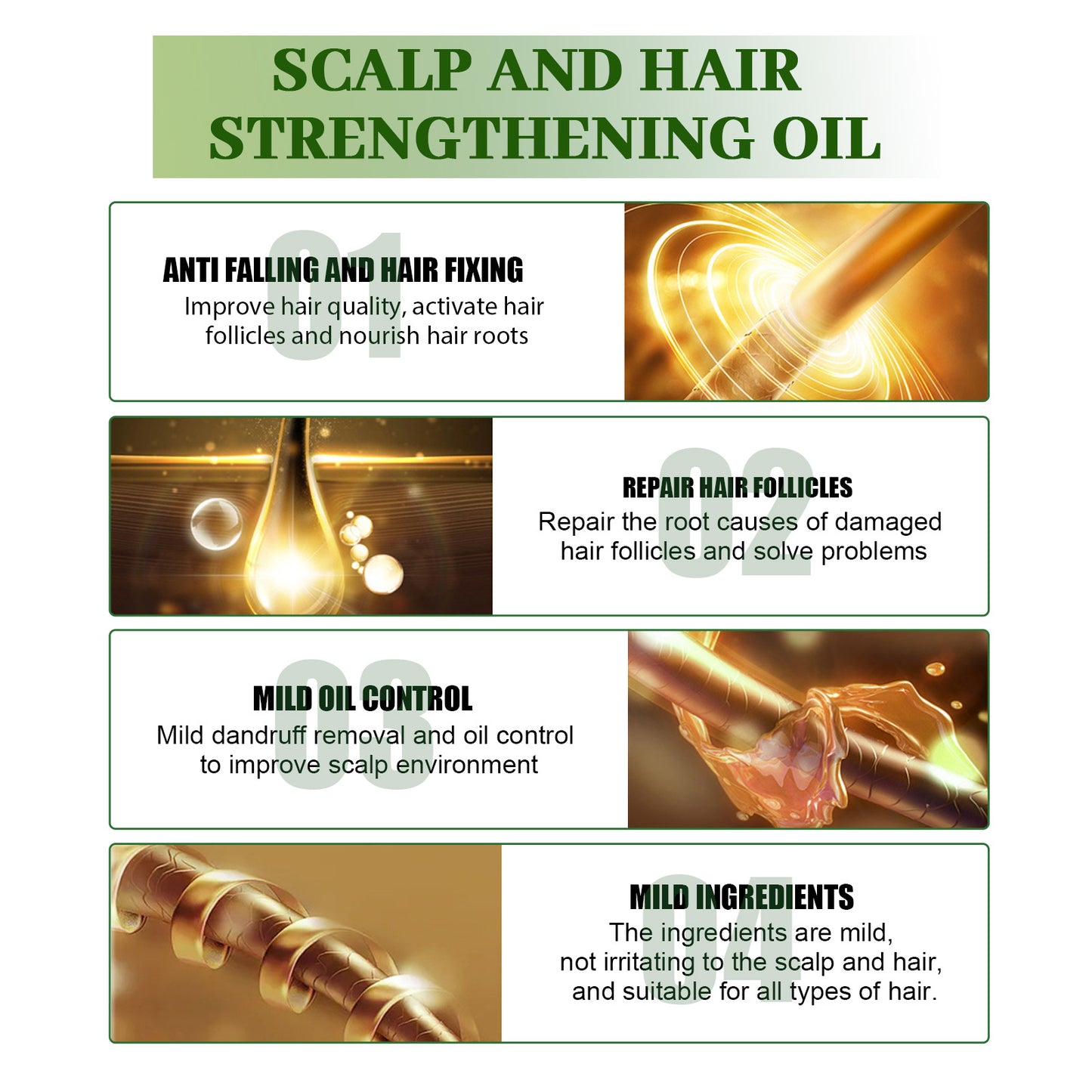 SCALP AND HAIR STRENGTHENING OIL

01
ANTI FALLING AND HAIR FIXING
Improve hair quality, activate hair follicles and nourish hair roots

02
REPAIR HAIR FOLLICLES
Repair the root causes of damaged hair follicles and solve problems

03
MILD OIL CONTROL
Mild dandruff removal and oil control to improve scalp environment

04
MILD INGREDIENTS
The ingredients are mild, not irritating to the scalp and hair, and suitable for all types of hair.