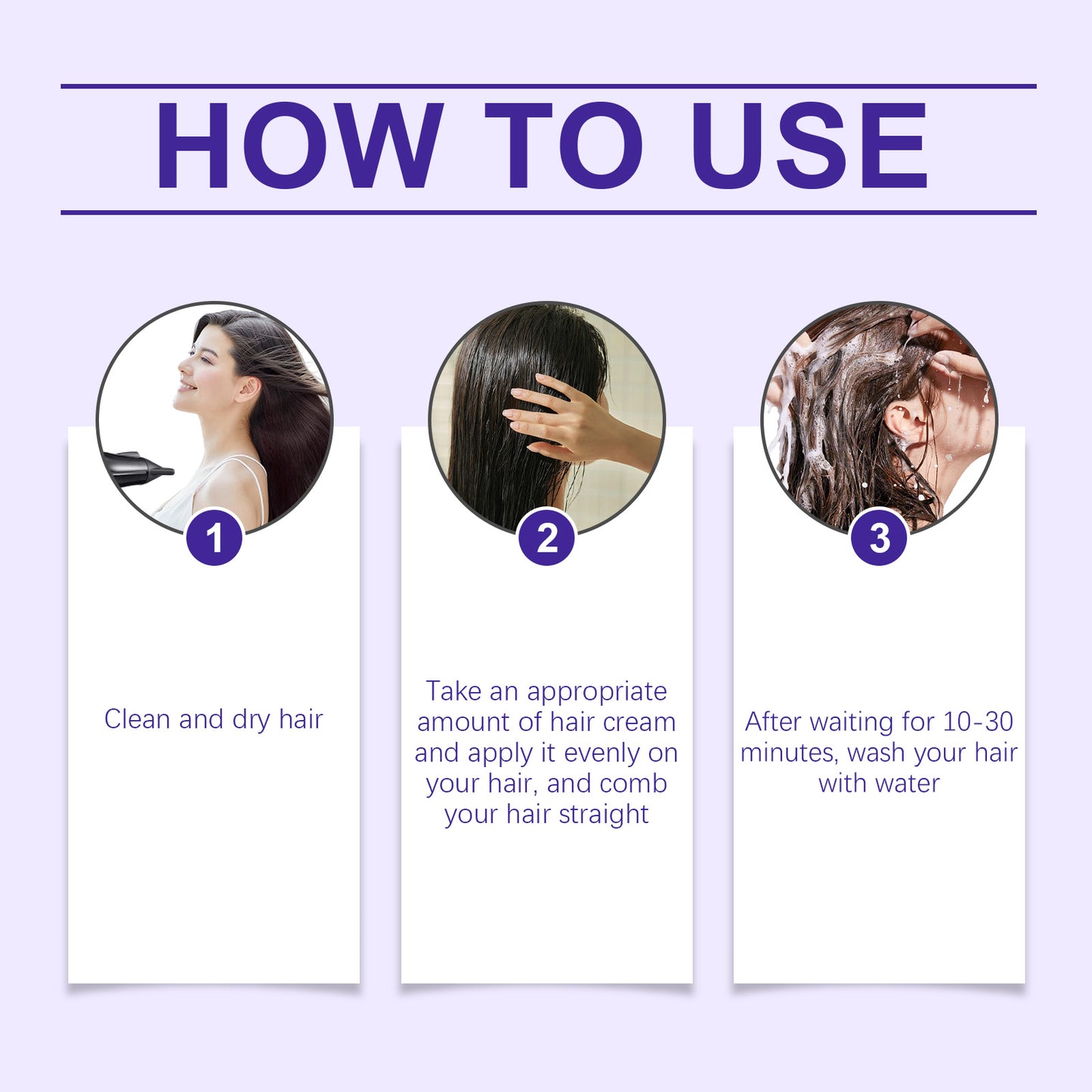 HOW TO USE

1

Clean and dry hair

2

Take an appropriate amount of hair cream and apply it evenly on your hair, and comb your hair straight

3

After waiting for 10-30 minutes, wash your hair with water