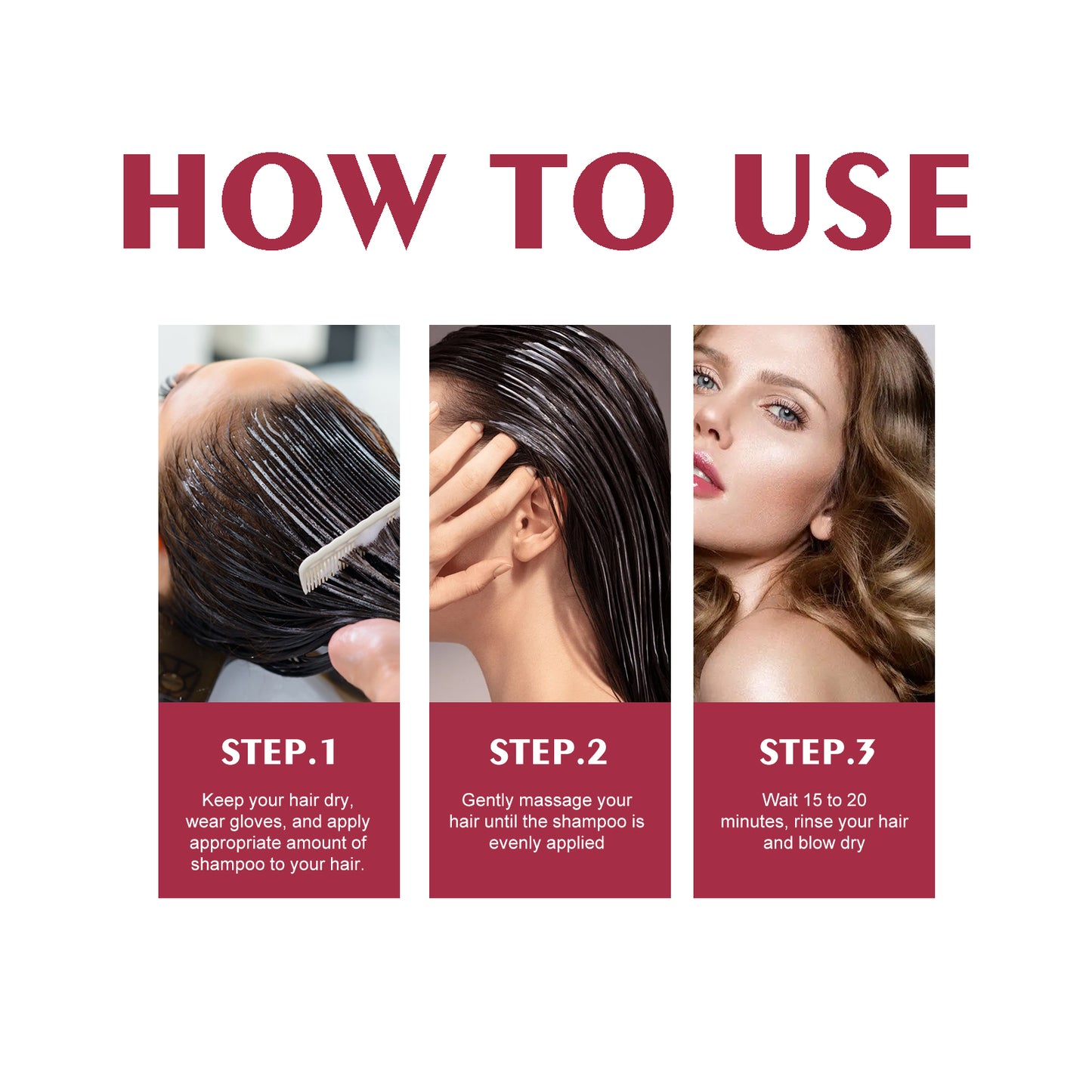 HOW TO USE

STEP.1

Keep your hair dry, wear gloves, and apply appropriate amount of shampoo to your hair.

STEP.2

Gently massage your hair until the shampoo is evenly applied

STEP.3

Wait 15 to 20 minutes, rinse your hair and blow dry