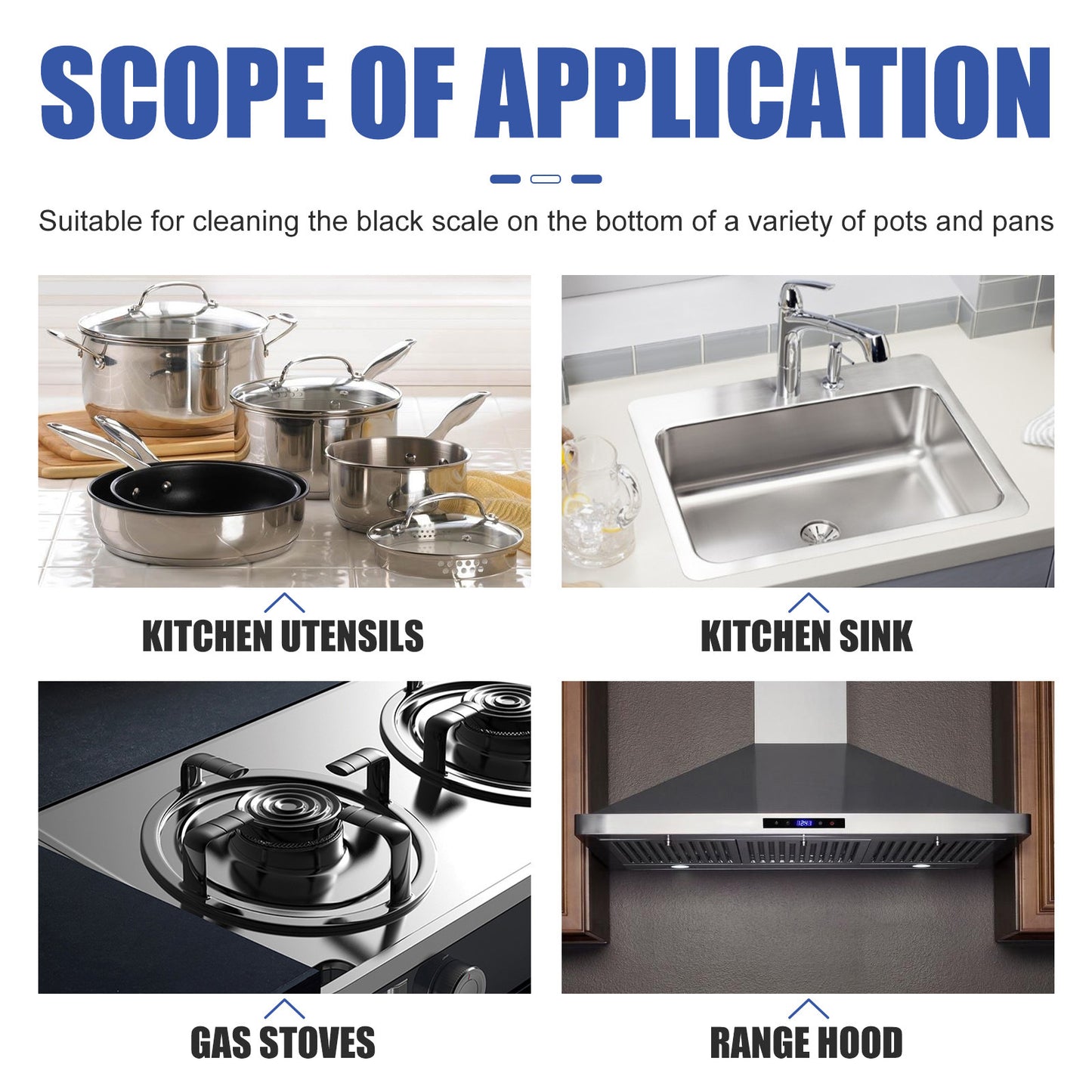 SCOPE OF APPLICATION

Suitable for cleaning the black scale on the bottom of a variety of pots and pans

KITCHEN UTENSILS

KITCHEN SINK

GAS STOVES

RANGE HOOD