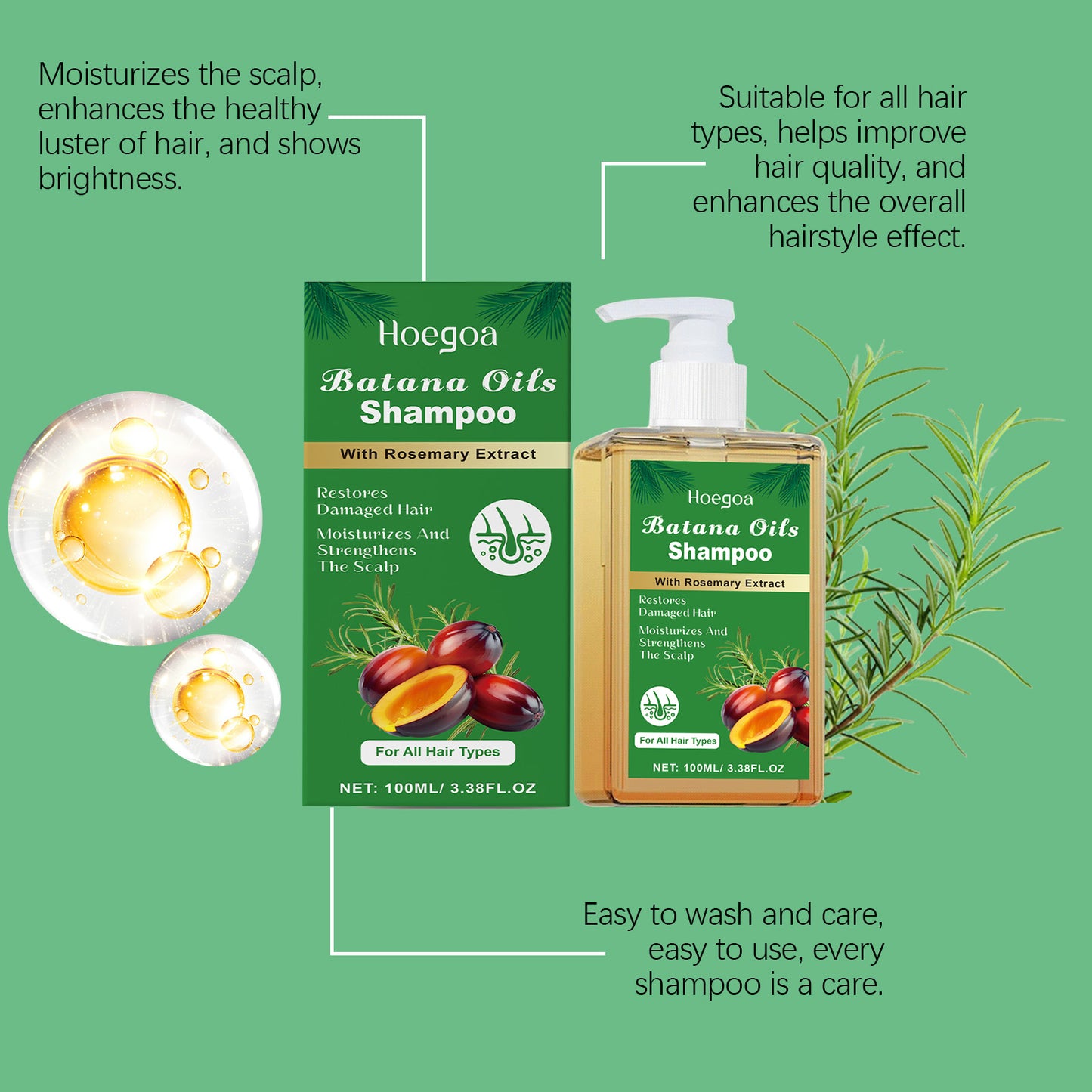 Moisturizes the scalp, enhances the healthy luster of hair, and shows brightness.

Suitable for all hair types, helps improve hair quality, and enhances the overall hairstyle effect.

Hoegoa
Batana Oils
Shampoo
With Rosemary Extract
Restores Damaged Hair
Moisturizes And Strengthens The Scalp
For All Hair Types
NET: 100ML/ 3.38FL.OZ

Hoegoa
Batana Oils
Shampoo
With Rosemary Extract
Restores Damaged Hair
Moisturizes And Strengthens The Scalp
For All Hair Types
NET: 100ML/ 3.38FL.OZ

Easy to wash and care, easy to use, every shampoo is a care.