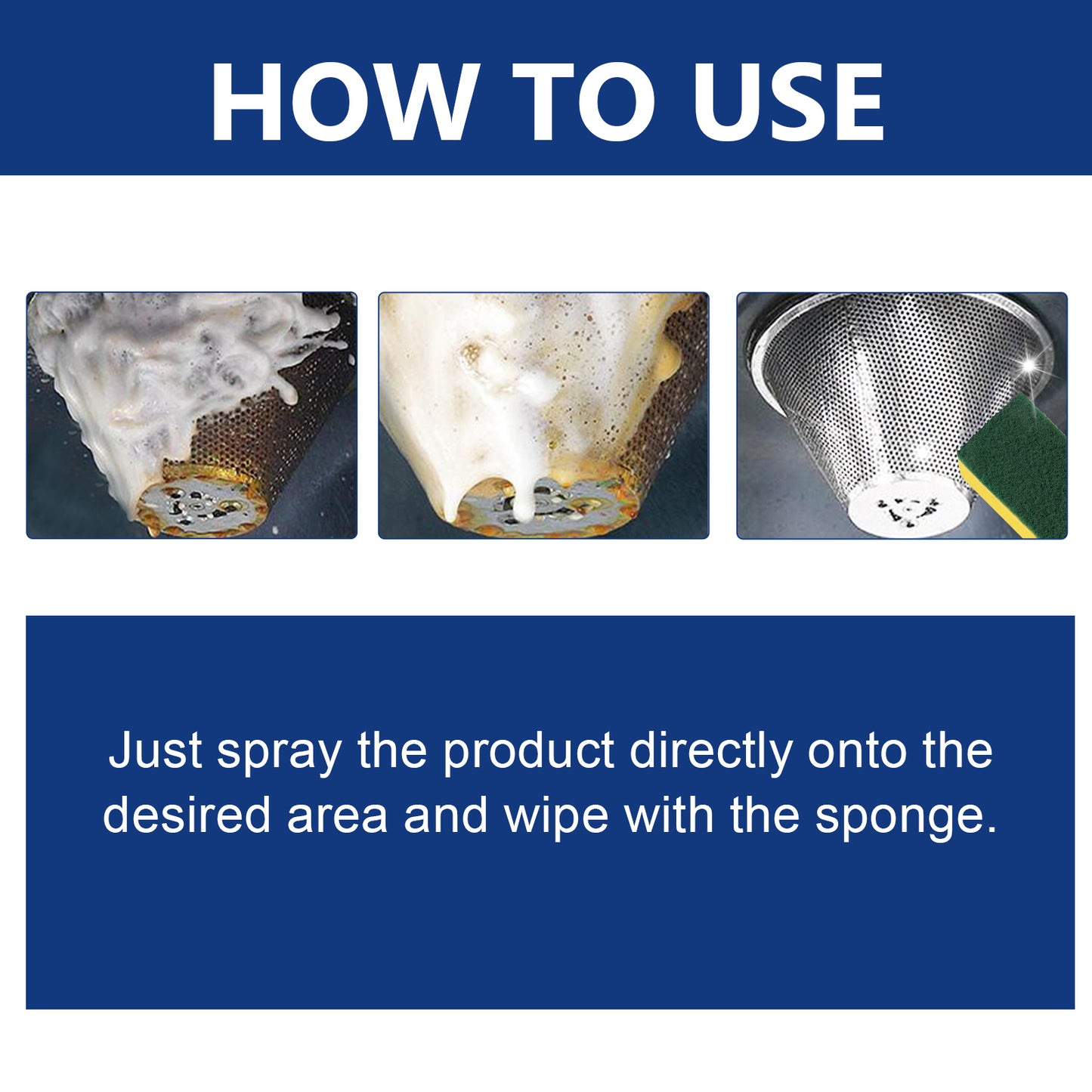 HOW TO USE

Just spray the product directly onto the desired area and wipe with the sponge.