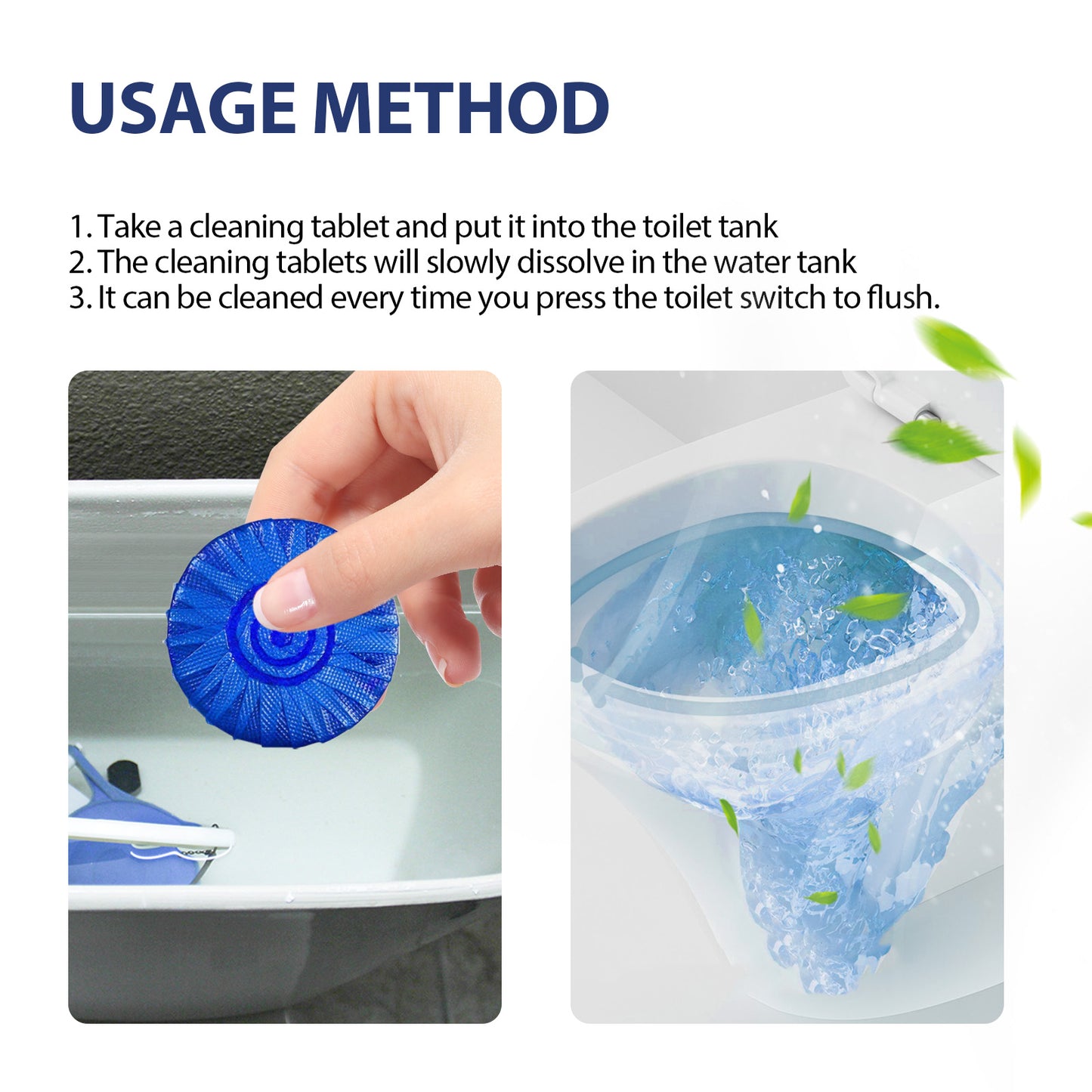 USAGE METHOD

1. Take a cleaning tablet and put it into the toilet tank
2. The cleaning tablets will slowly dissolve in the water tank
3. It can be cleaned every time you press the toilet switch to flush.