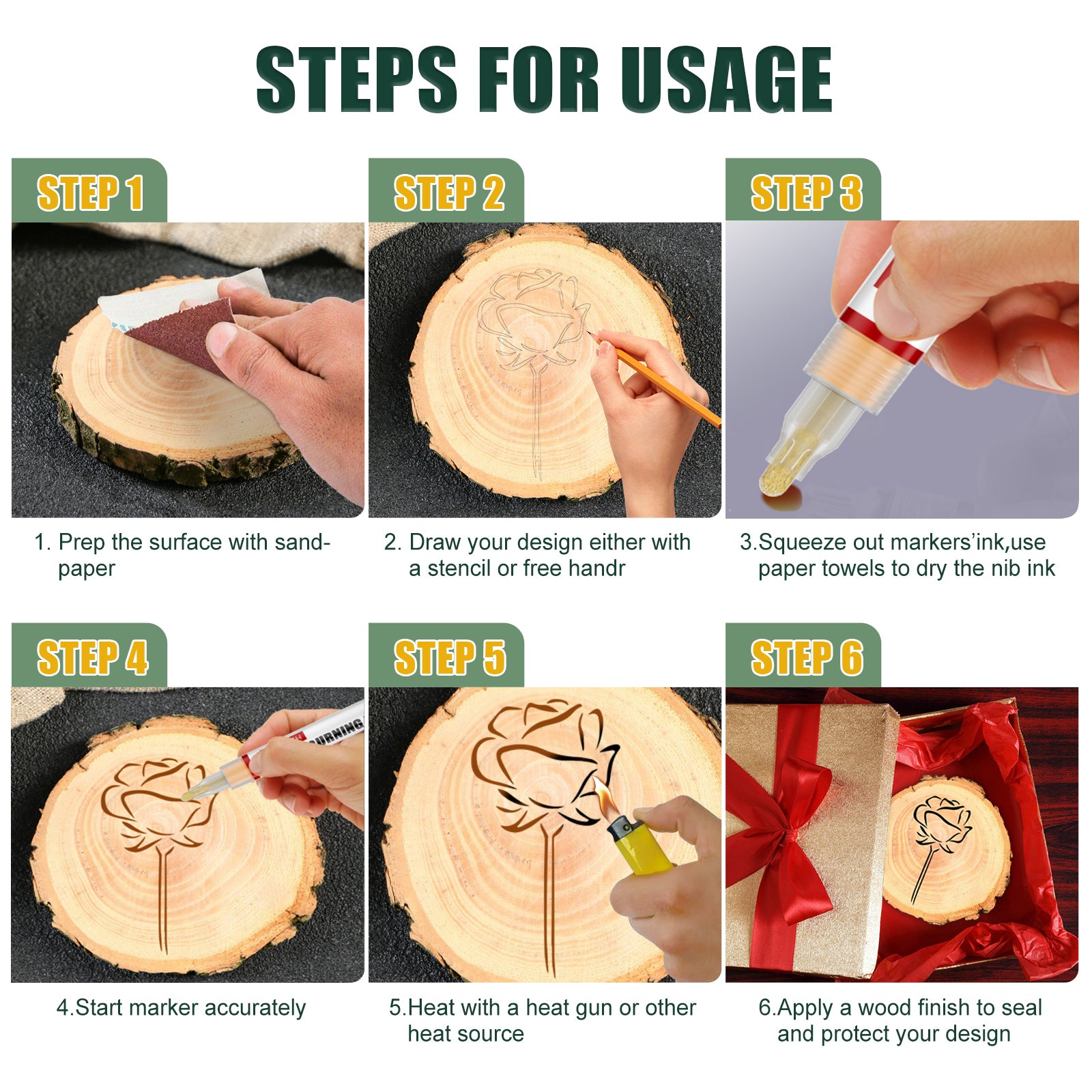 STEPS FOR USAGE

STEP 1

1. Prep the surface with sandpaper

STEP 2

2. Draw your design either with a stencil or free handr

STEP 3

3.Squeeze out markers'ink,use paper towels to dry the nib ink

STEP 4

BURNING

4.Start marker accurately

STEP 5

5.Heat with a heat gun or other heat source

STEP 6

6.Apply a wood finish to seal and protect your design