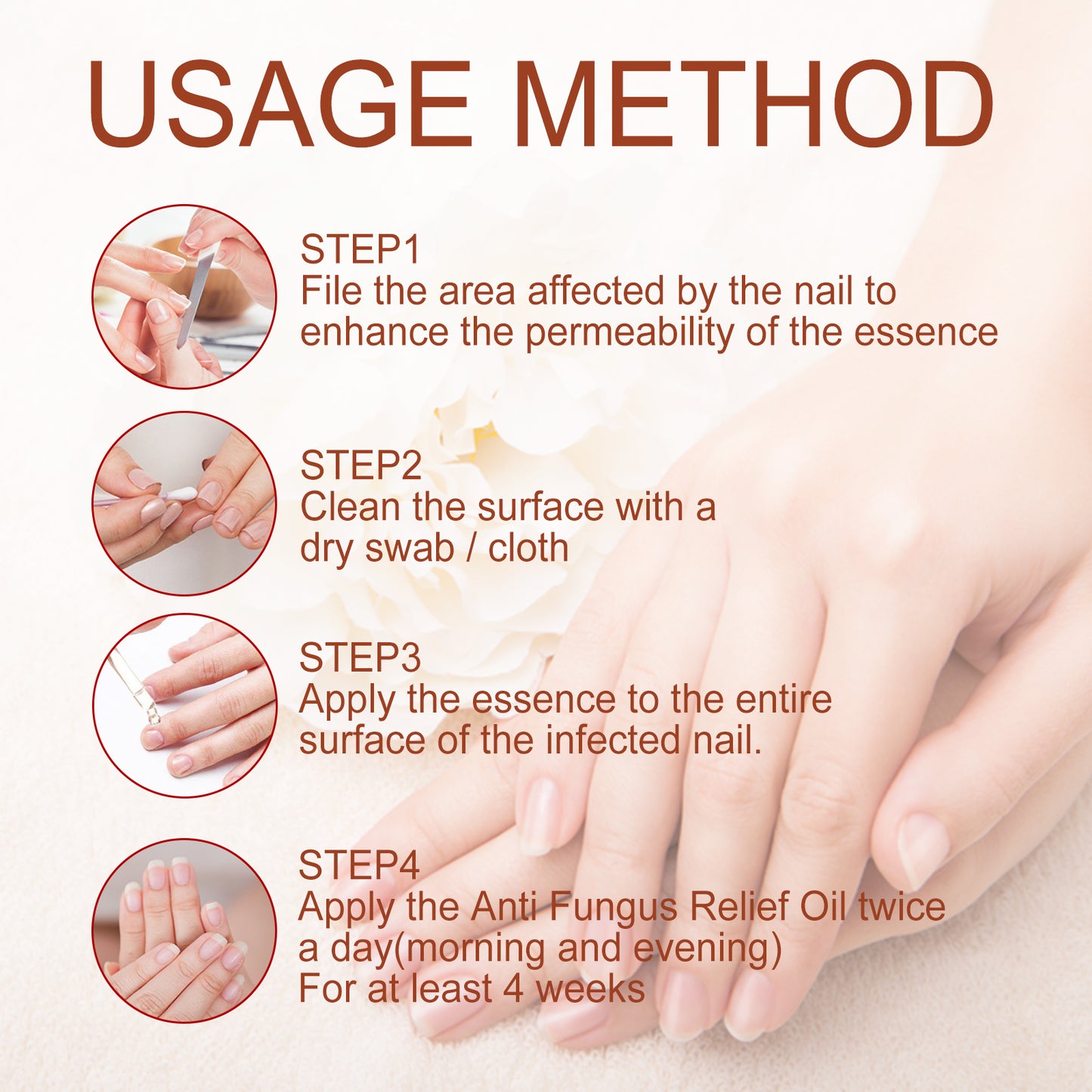 USAGE METHOD

STEP1
File the area affected by the nail to enhance the permeability of the essence

STEP2
Clean the surface with a dry swab / cloth

STEP3
Apply the essence to the entire surface of the infected nail.

STEP4
Apply the Anti Fungus Relief Oil twice a day(morning and evening)
For at least 4 weeks