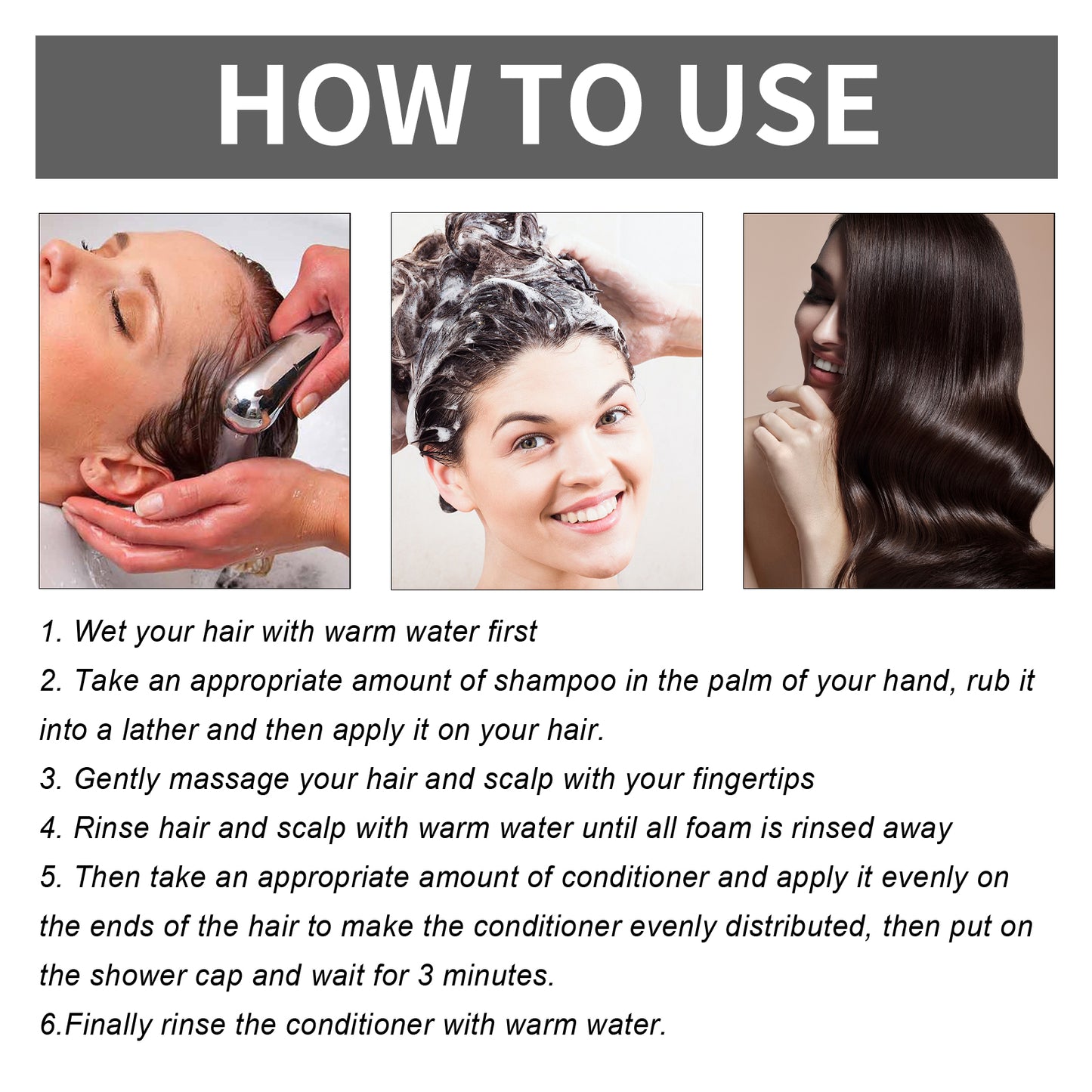 HOW TO USE

1. Wet your hair with warm water first
2. Take an appropriate amount of shampoo in the palm of your hand, rub it into a lather and then apply it on your hair.
3. Gently massage your hair and scalp with your fingertips
4. Rinse hair and scalp with warm water until all foam is rinsed away
5. Then take an appropriate amount of conditioner and apply it evenly on the ends of the hair to make the conditioner evenly distributed, then put on the shower cap and wait for 3 minutes.
6.Finally rinse the conditioner with warm water.