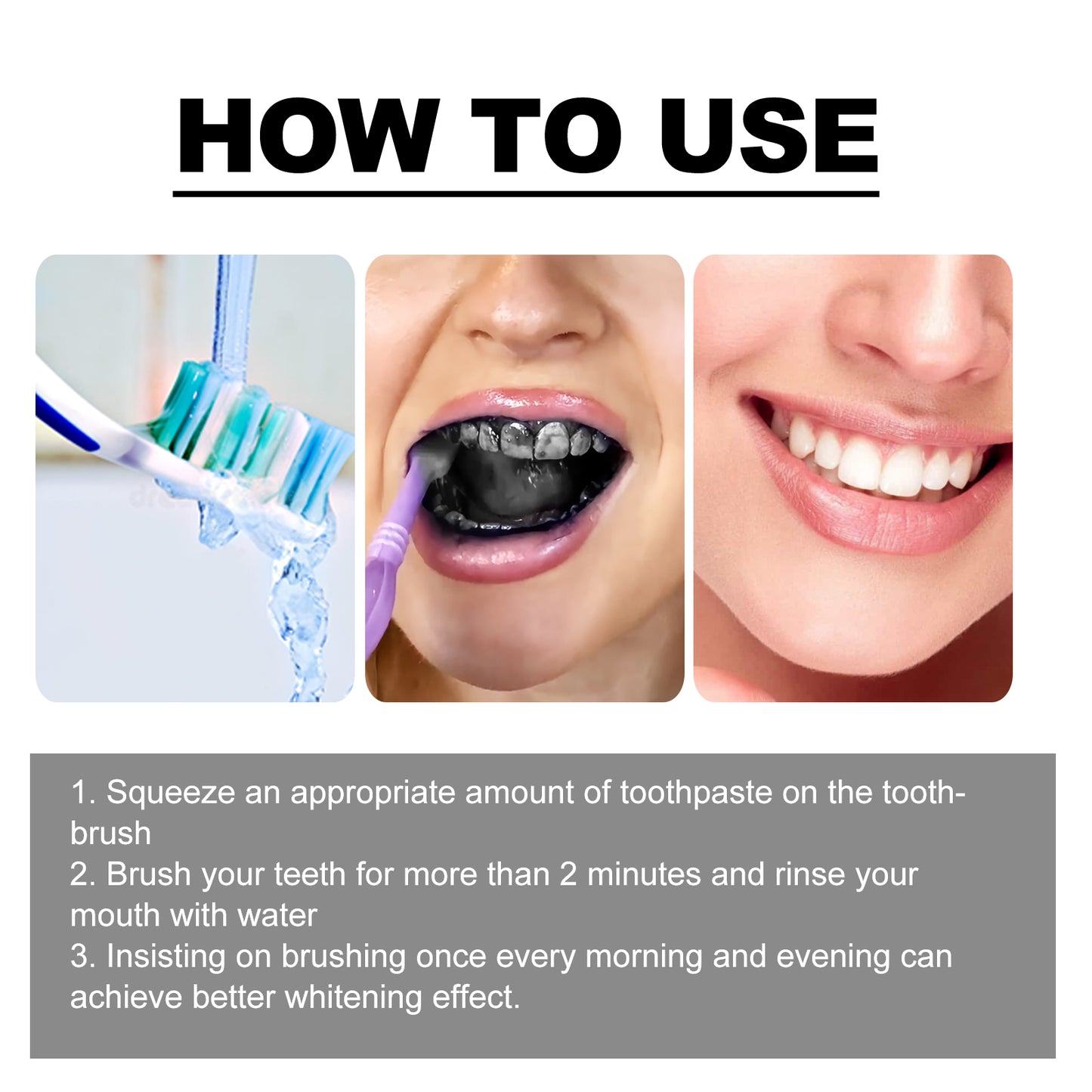 HOW TO USE

1. Squeeze an appropriate amount of toothpaste on the toothbrush
2. Brush your teeth for more than 2 minutes and rinse your mouth with water
3. Insisting on brushing once every morning and evening can achieve better whitening effect.