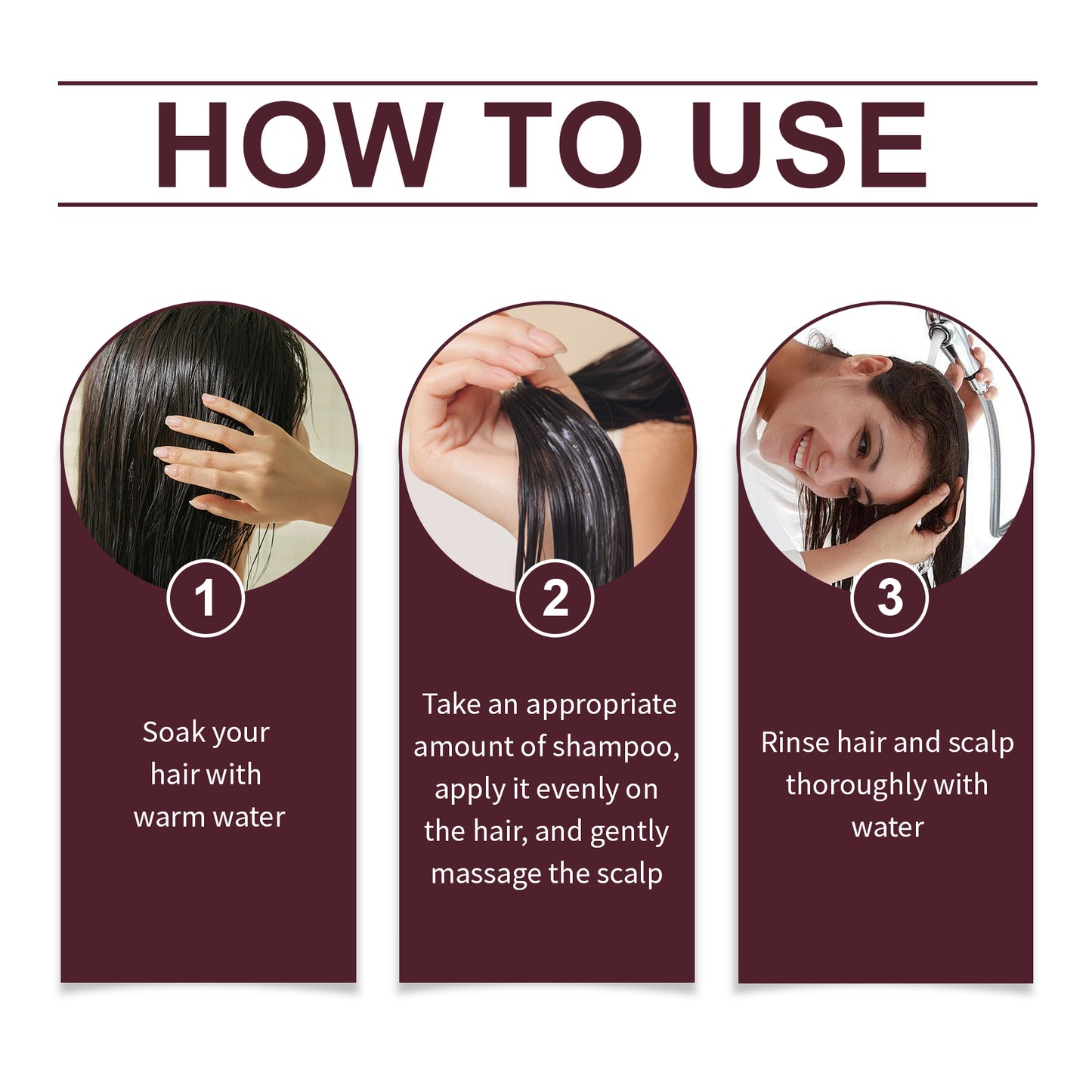 HOW TO USE

1

Soak your hair with warm water

2

Take an appropriate amount of shampoo, apply it evenly on the hair, and gently massage the scalp

3

Rinse hair and scalp thoroughly with water