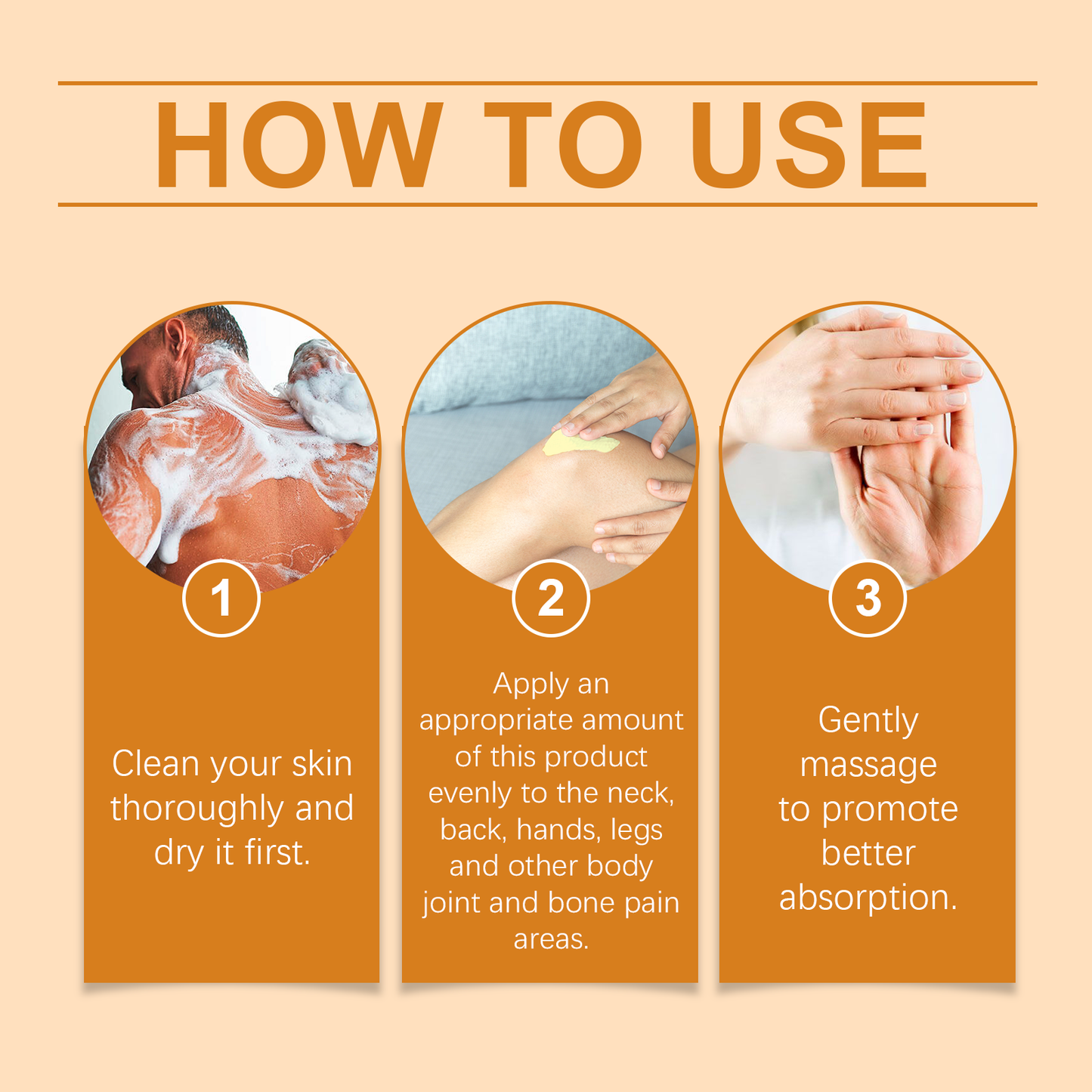 HOW TO USE

1

Clean your skin thoroughly and dry it first.

2

Apply an appropriate amount of this product evenly to the neck, back, hands, legs and other body joint and bone pain areas.

3

Gently massage to promote better absorption.