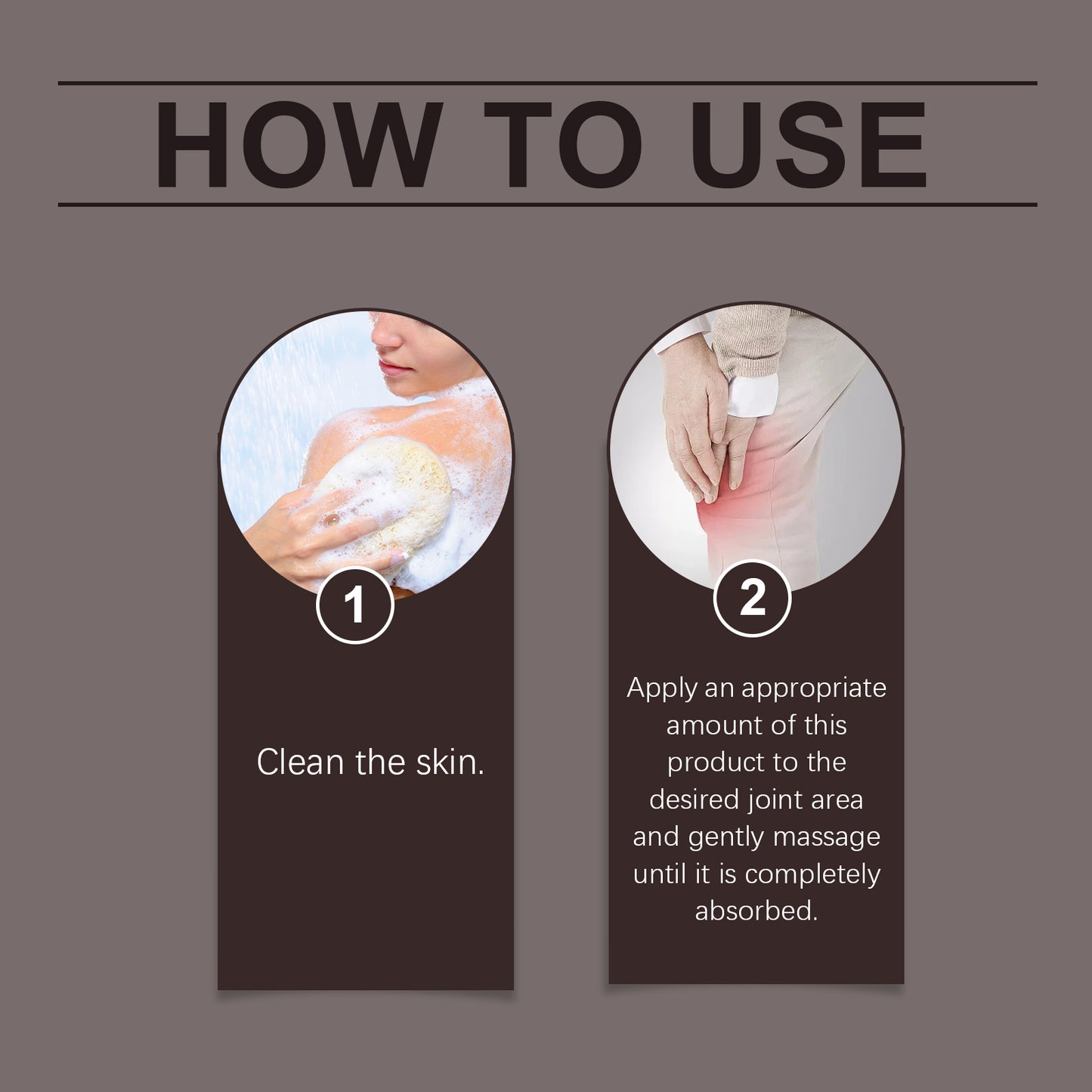 HOW TO USE

1

Clean the skin.

2

Apply an appropriate amount of this product to the desired joint area and gently massage until it is completely absorbed.