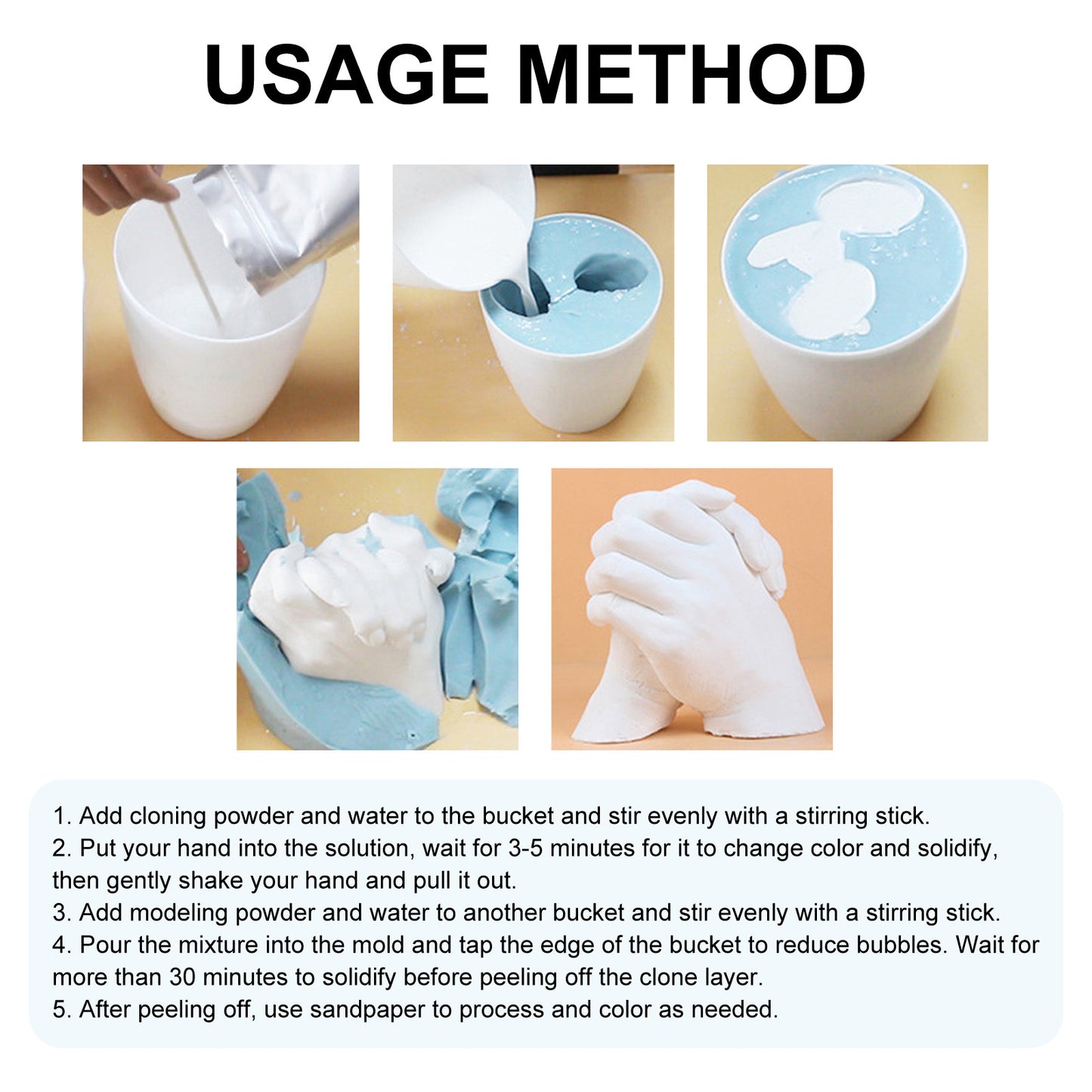 USAGE METHOD

1. Add cloning powder and water to the bucket and stir evenly with a stirring stick.
2. Put your hand into the solution, wait for 3-5 minutes for it to change color and solidify, then gently shake your hand and pull it out.
3. Add modeling powder and water to another bucket and stir evenly with a stirring stick.
4. Pour the mixture into the mold and tap the edge of the bucket to reduce bubbles. Wait for more than 30 minutes to solidify before peeling off the clone layer.
5. After peeling off, use sandpaper to process and color as needed.