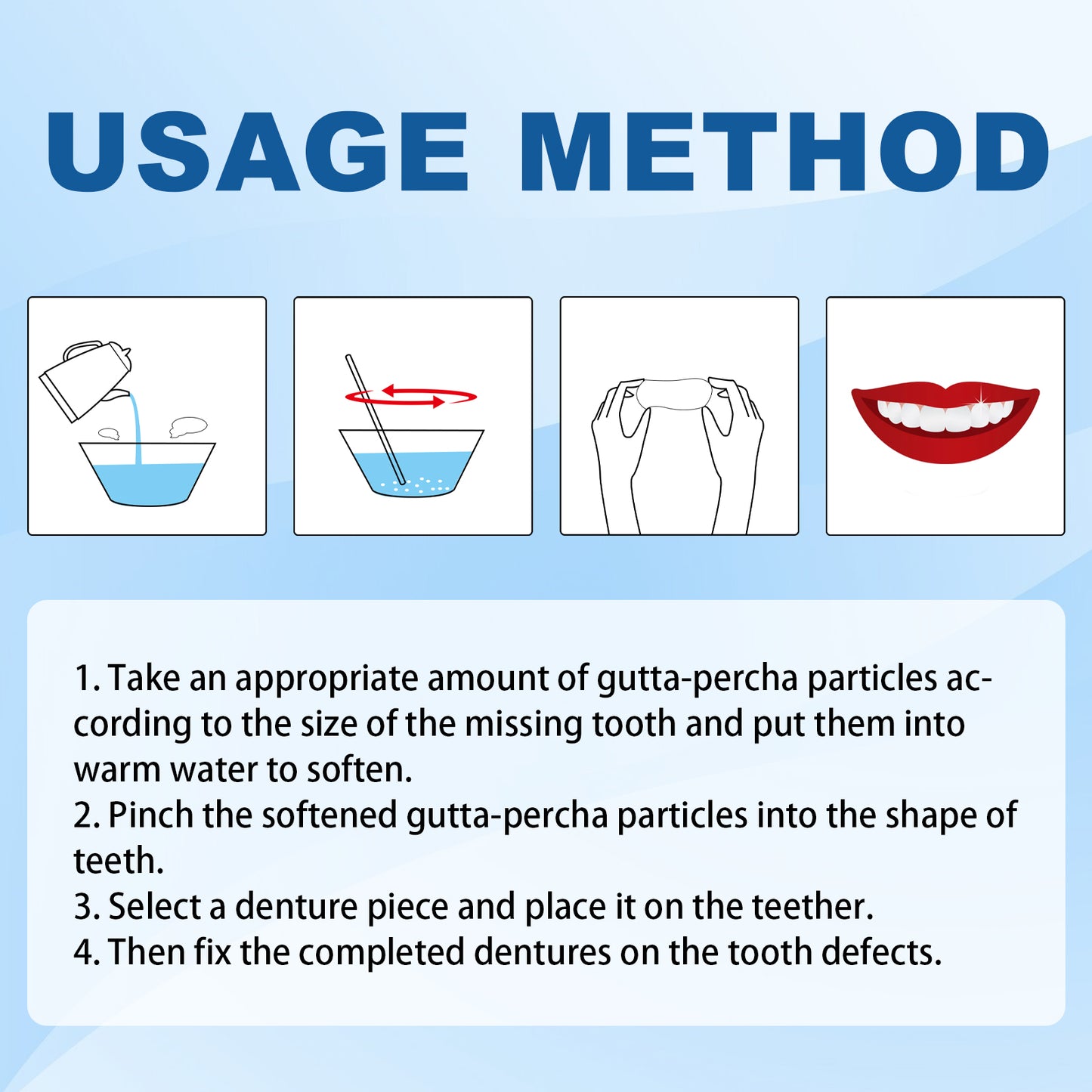 USAGE METHOD

1. Take an appropriate amount of gutta-percha particles according to the size of the missing tooth and put them into warm water to soften.
2. Pinch the softened gutta-percha particles into the shape of teeth.
3. Select a denture piece and place it on the teether.
4. Then fix the completed dentures on the tooth defects.