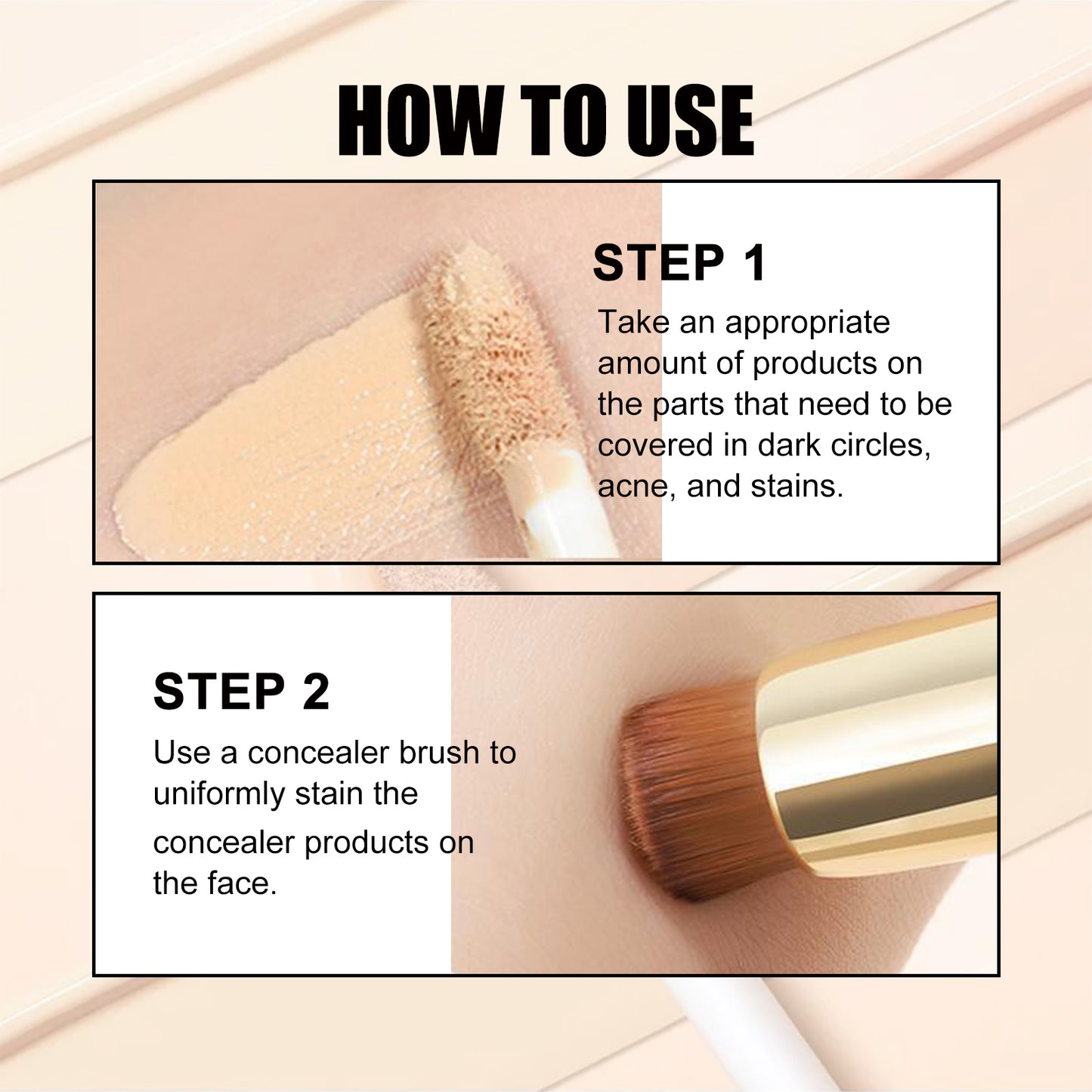 HOW TO USE

STEP 1

Take an appropriate amount of products on the parts that need to be covered in dark circles, acne, and stains.

STEP 2

Use a concealer brush to uniformly stain the concealer products on the face.