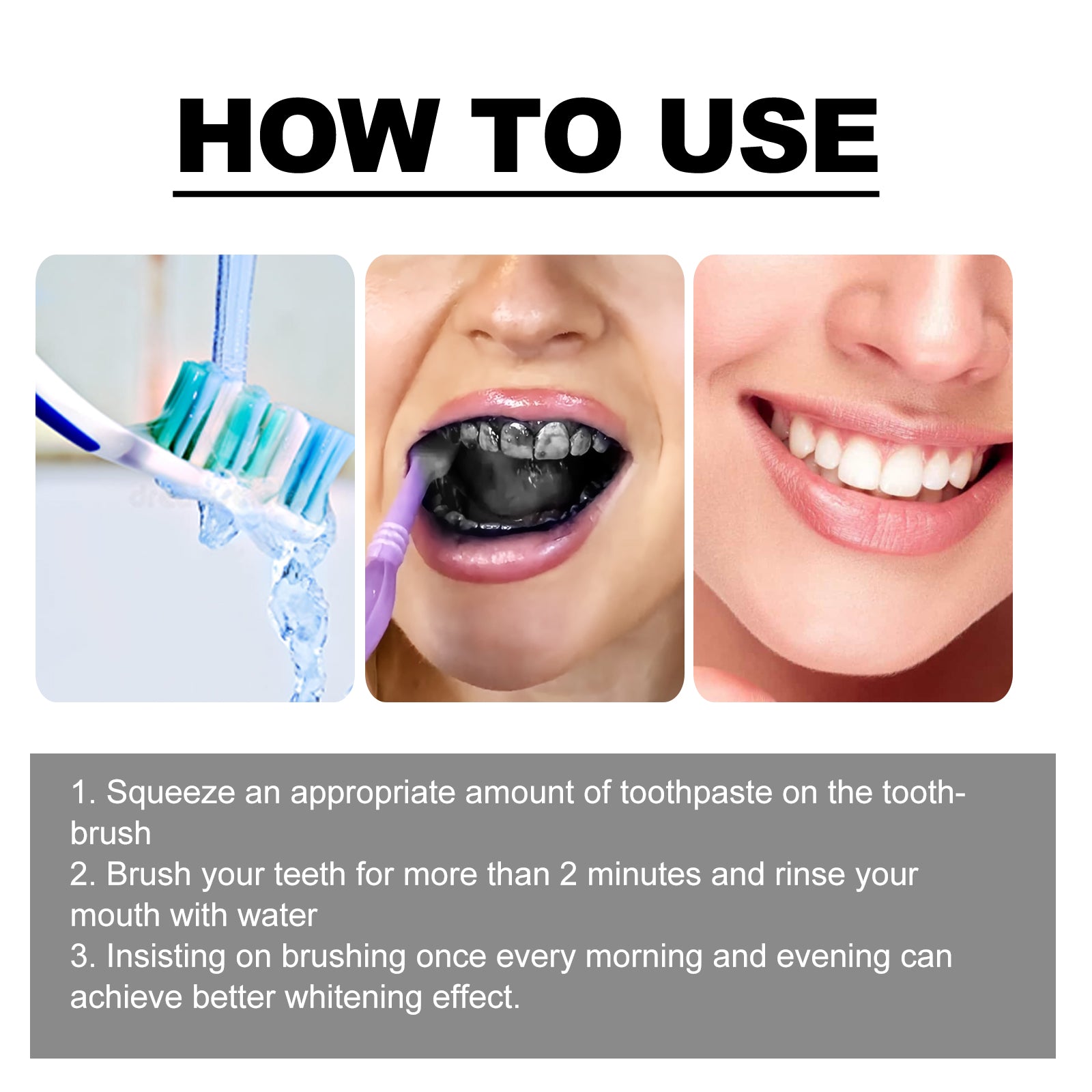 HOW TO USE

1. Squeeze an appropriate amount of toothpaste on the toothbrush
2. Brush your teeth for more than 2 minutes and rinse your mouth with water
3. Insisting on brushing once every morning and evening can achieve better whitening effect.