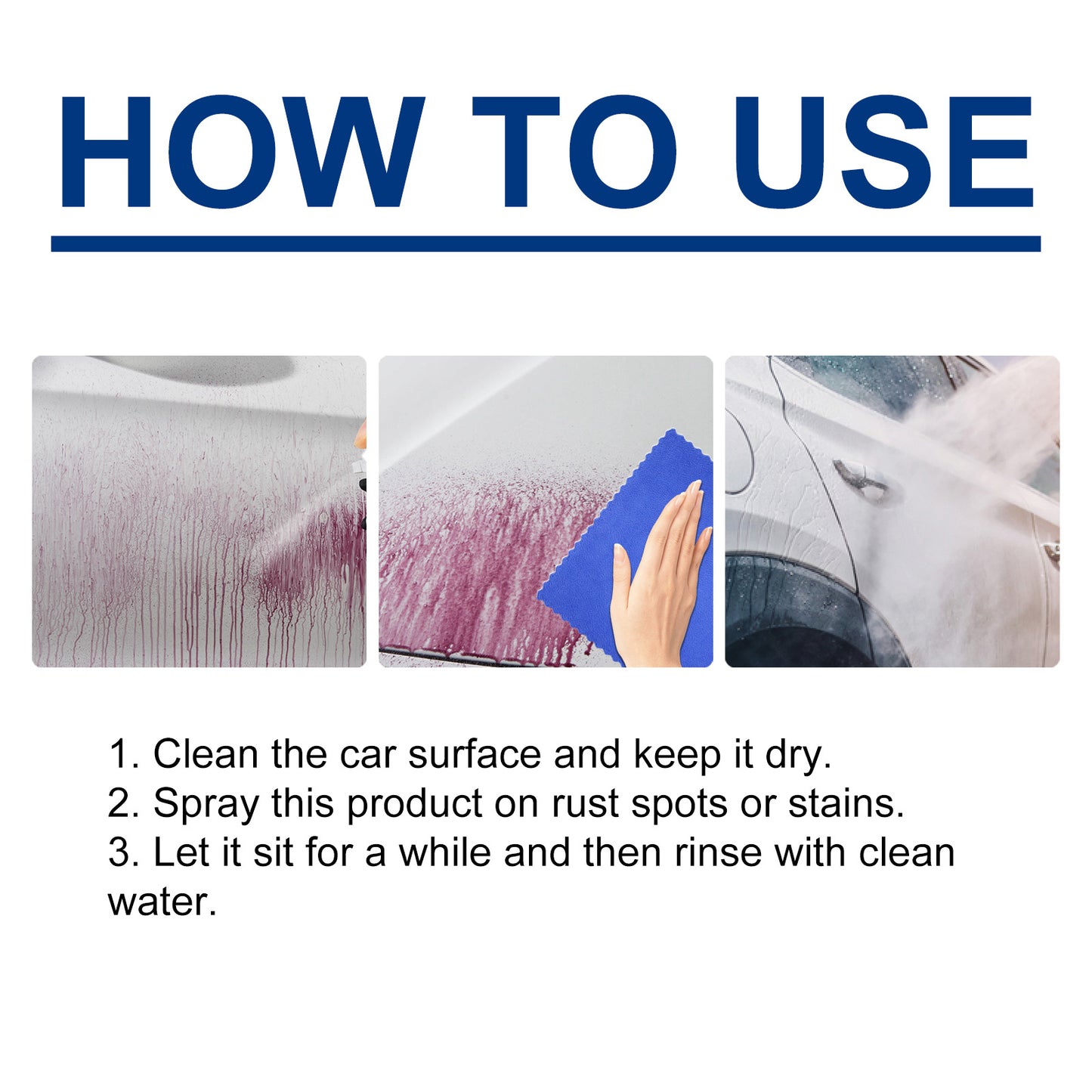 HOW TO USE

1. Clean the car surface and keep it dry.
2. Spray this product on rust spots or stains.
3. Let it sit for a while and then rinse with clean water.