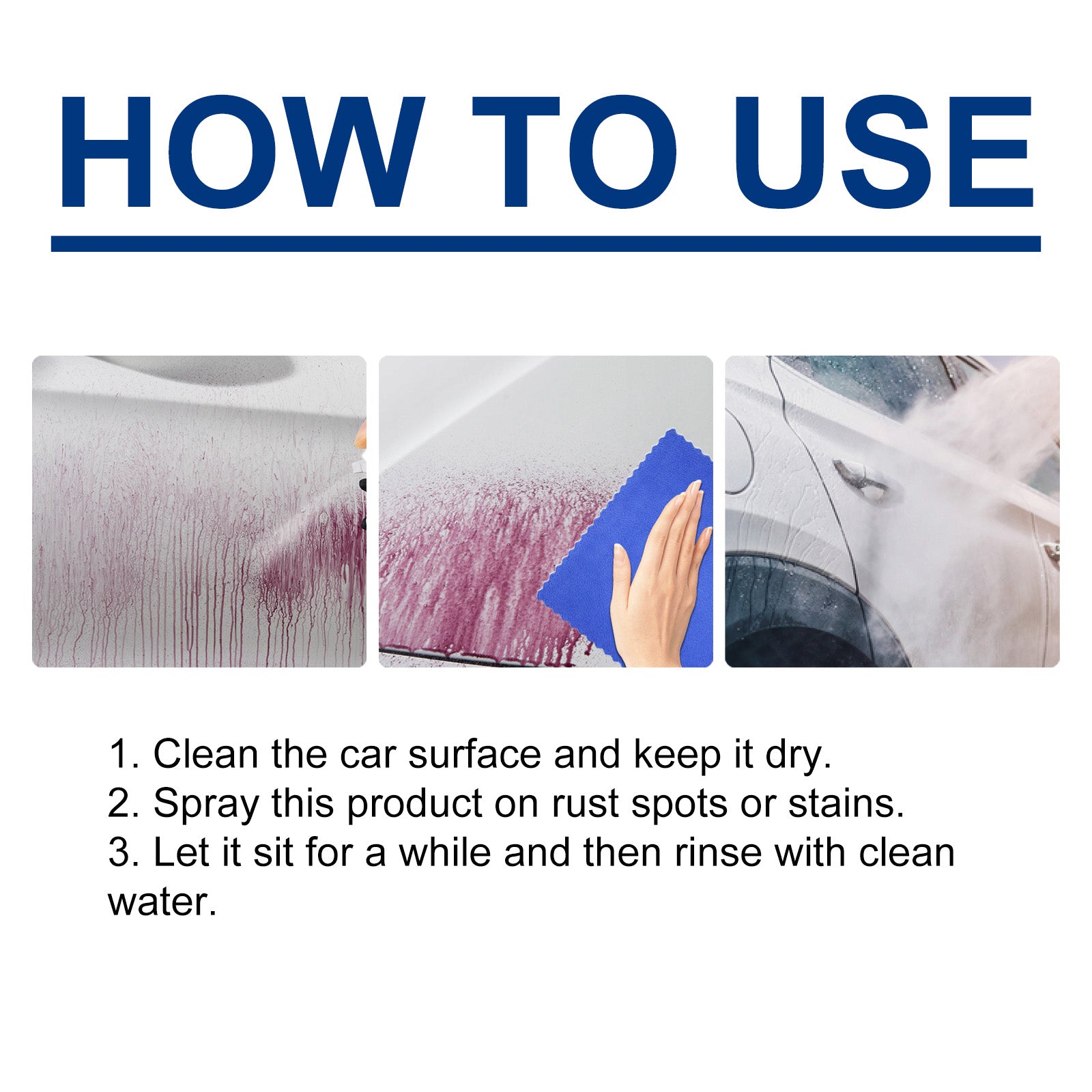 HOW TO USE

1. Clean the car surface and keep it dry.
2. Spray this product on rust spots or stains.
3. Let it sit for a while and then rinse with clean water.