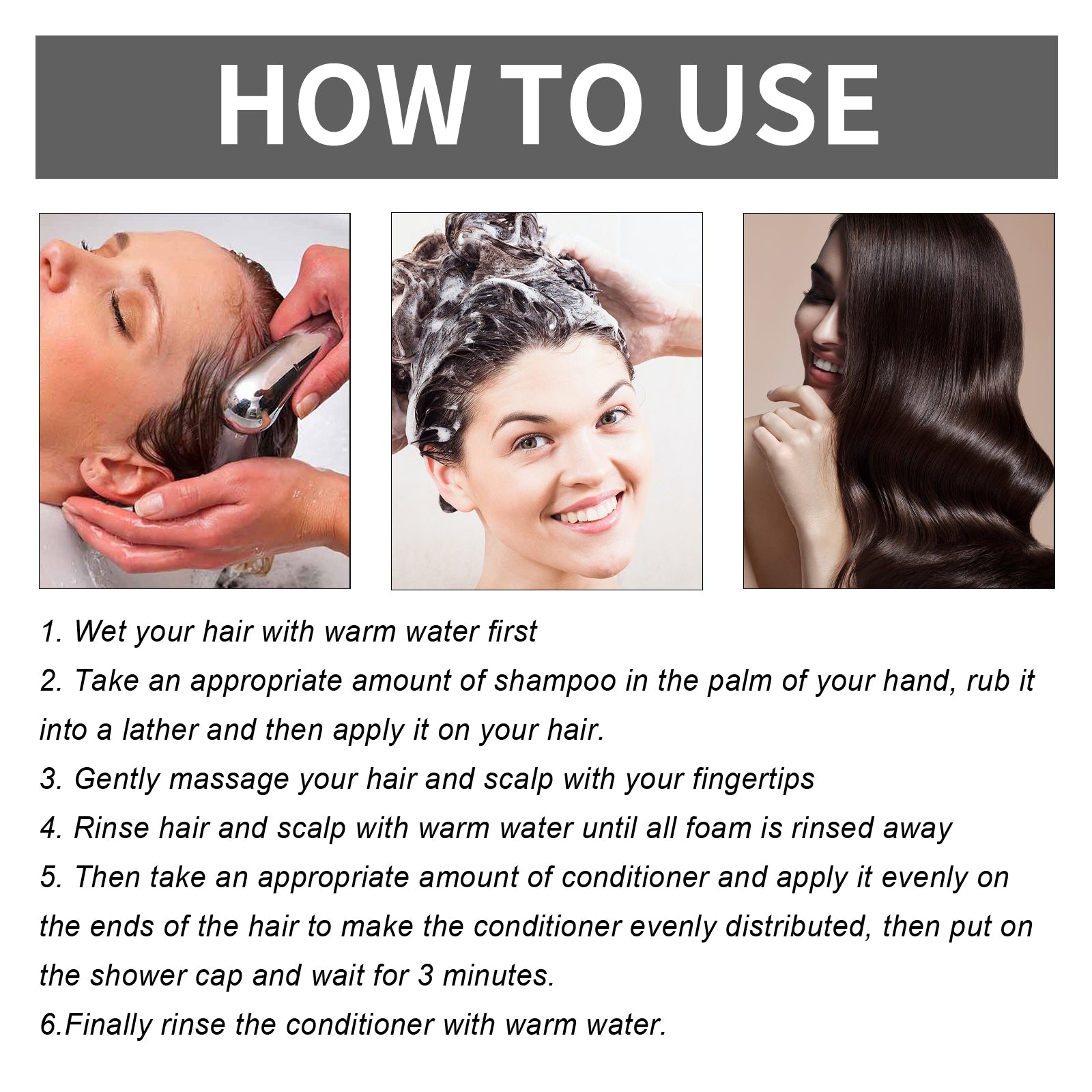 HOW TO USE

1. Wet your hair with warm water first
2. Take an appropriate amount of shampoo in the palm of your hand, rub it into a lather and then apply it on your hair.
3. Gently massage your hair and scalp with your fingertips
4. Rinse hair and scalp with warm water until all foam is rinsed away
5. Then take an appropriate amount of conditioner and apply it evenly on the ends of the hair to make the conditioner evenly distributed, then put on the shower cap and wait for 3 minutes.
6.Finally rinse the conditioner with warm water.