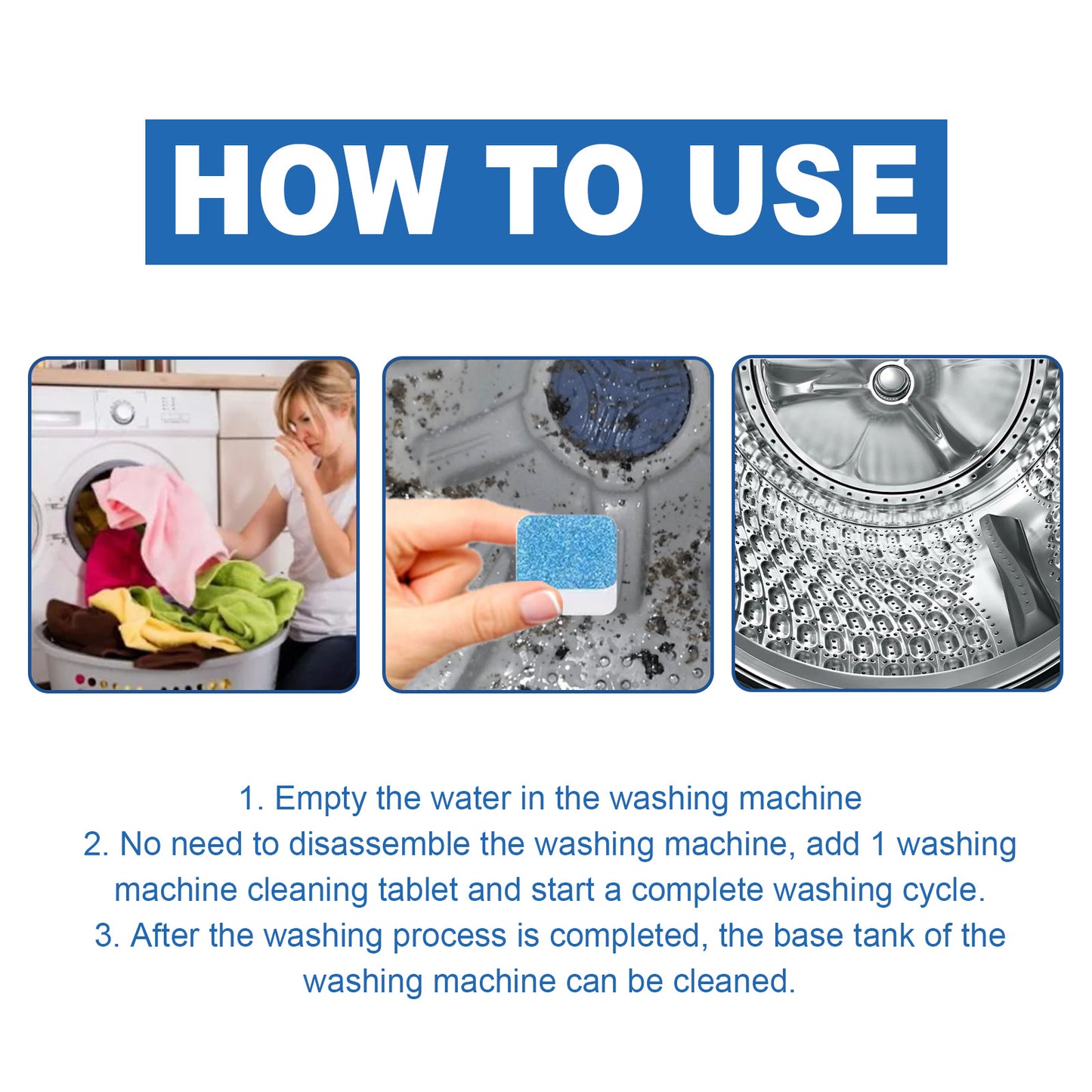 HOW TO USE

1. Empty the water in the washing machine
2. No need to disassemble the washing machine, add 1 washing machine cleaning tablet and start a complete washing cycle.
3. After the washing process is completed, the base tank of the washing machine can be cleaned.