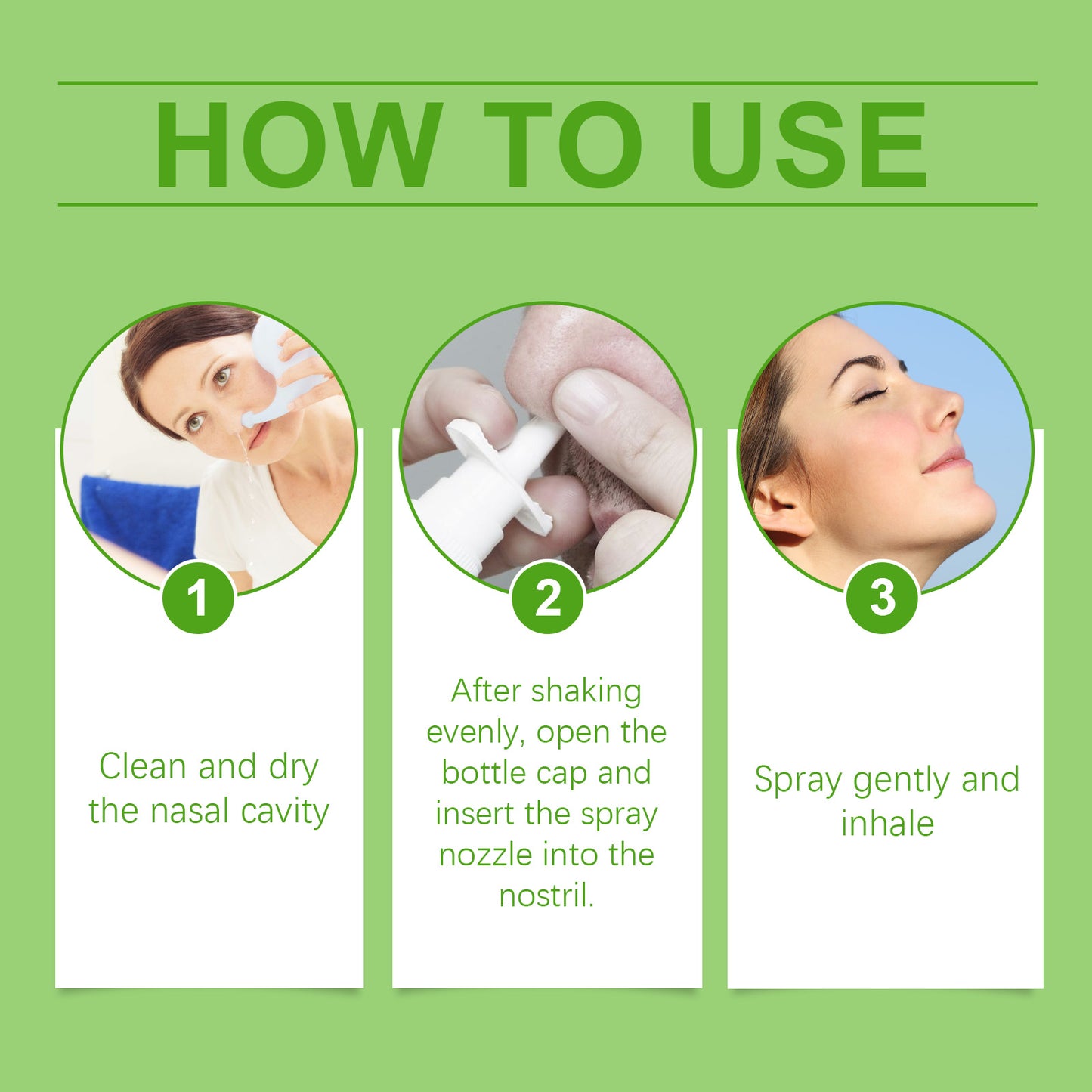 HOW TO USE

1

Clean and dry the nasal cavity

2

After shaking evenly, open the bottle cap and insert the spray nozzle into the nostril.

3

Spray gently and inhale