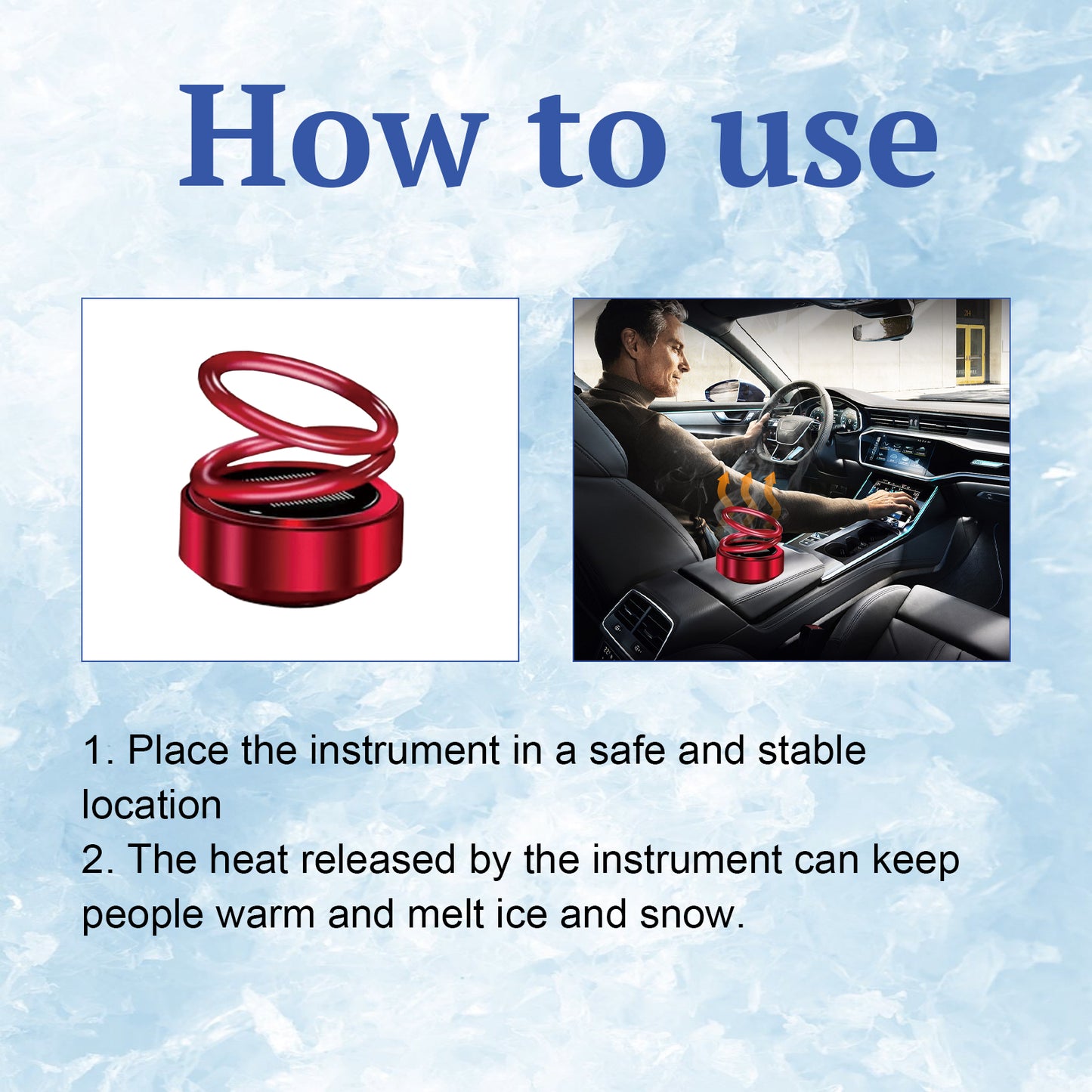 How to use

1. Place the instrument in a safe and stable location
2. The heat released by the instrument can keep people warm and melt ice and snow.