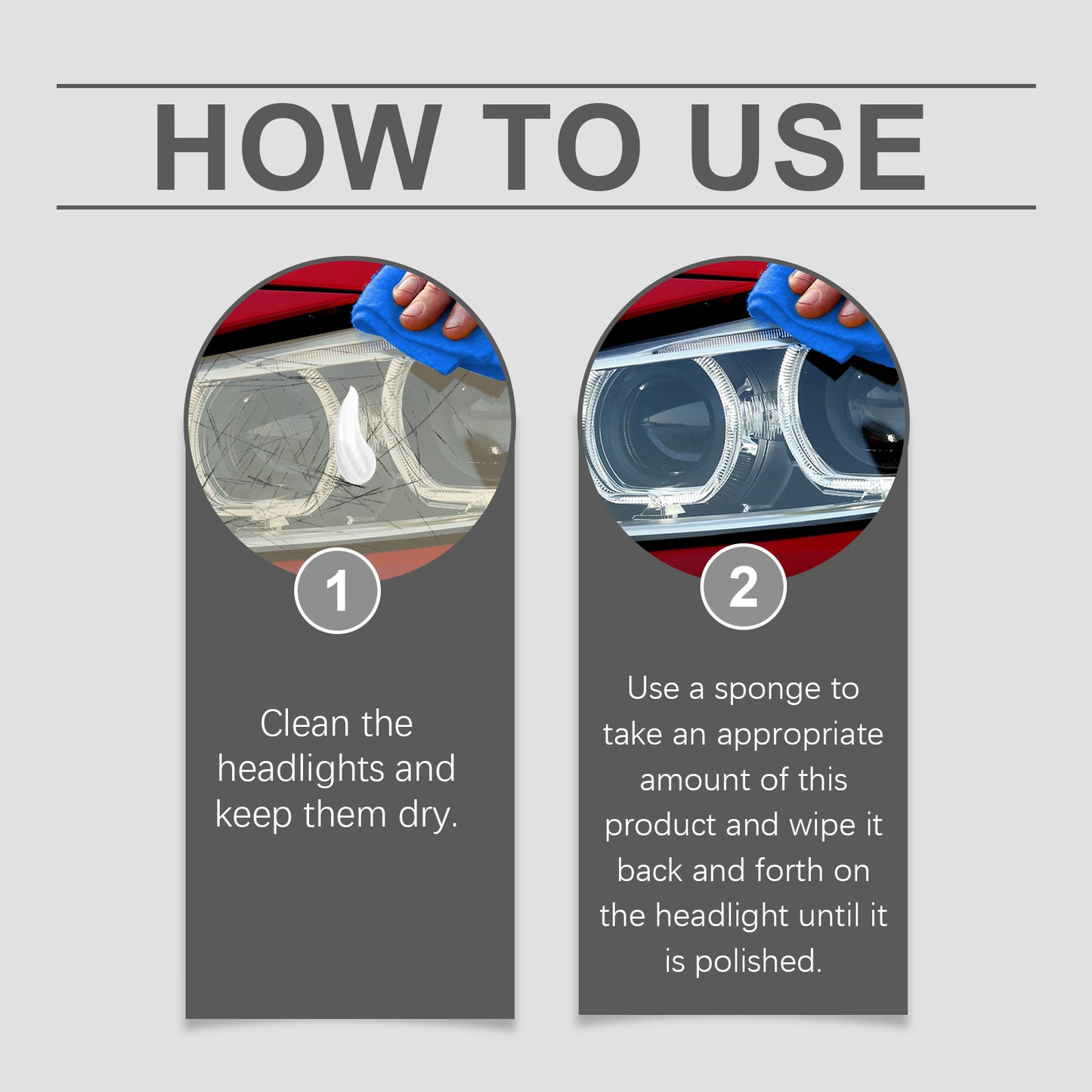 HOW TO USE

1

Clean the headlights and keep them dry.

2

Use a sponge to take an appropriate amount of this product and wipe it back and forth on the headlight until it is polished.