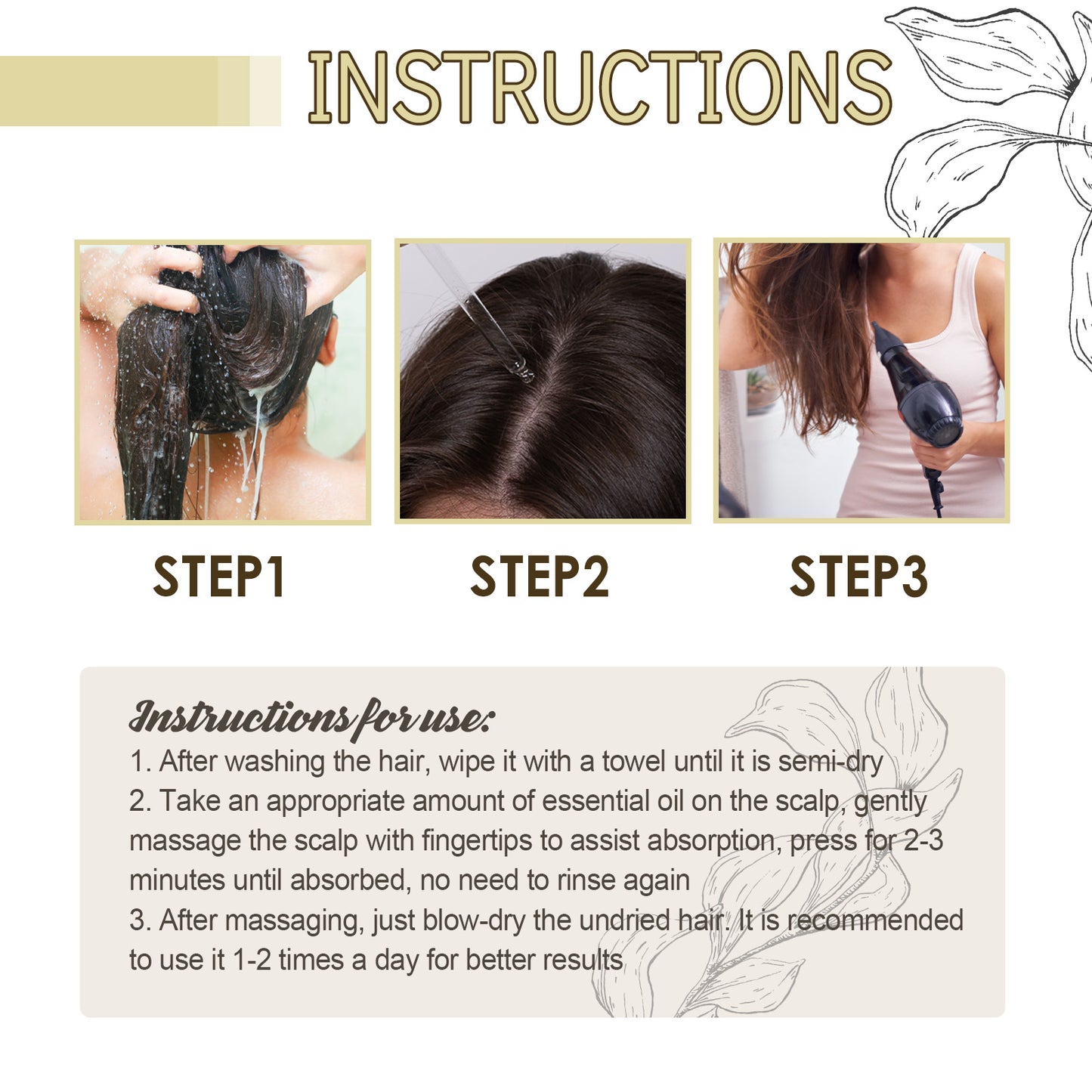 INSTRUCTIONS

STEP1

STEP2

STEP3

Instructions for use:

1. After washing the hair, wipe it with a towel until it is semi-dry
2. Take an appropriate amount of essential oil on the scalp, gently massage the scalp with fingertips to assist absorption, press for 2-3 minutes until absorbed, no need to rinse again
3. After massaging, just blow-dry the undried hair. It is recommended to use it 1-2 times a day for better results