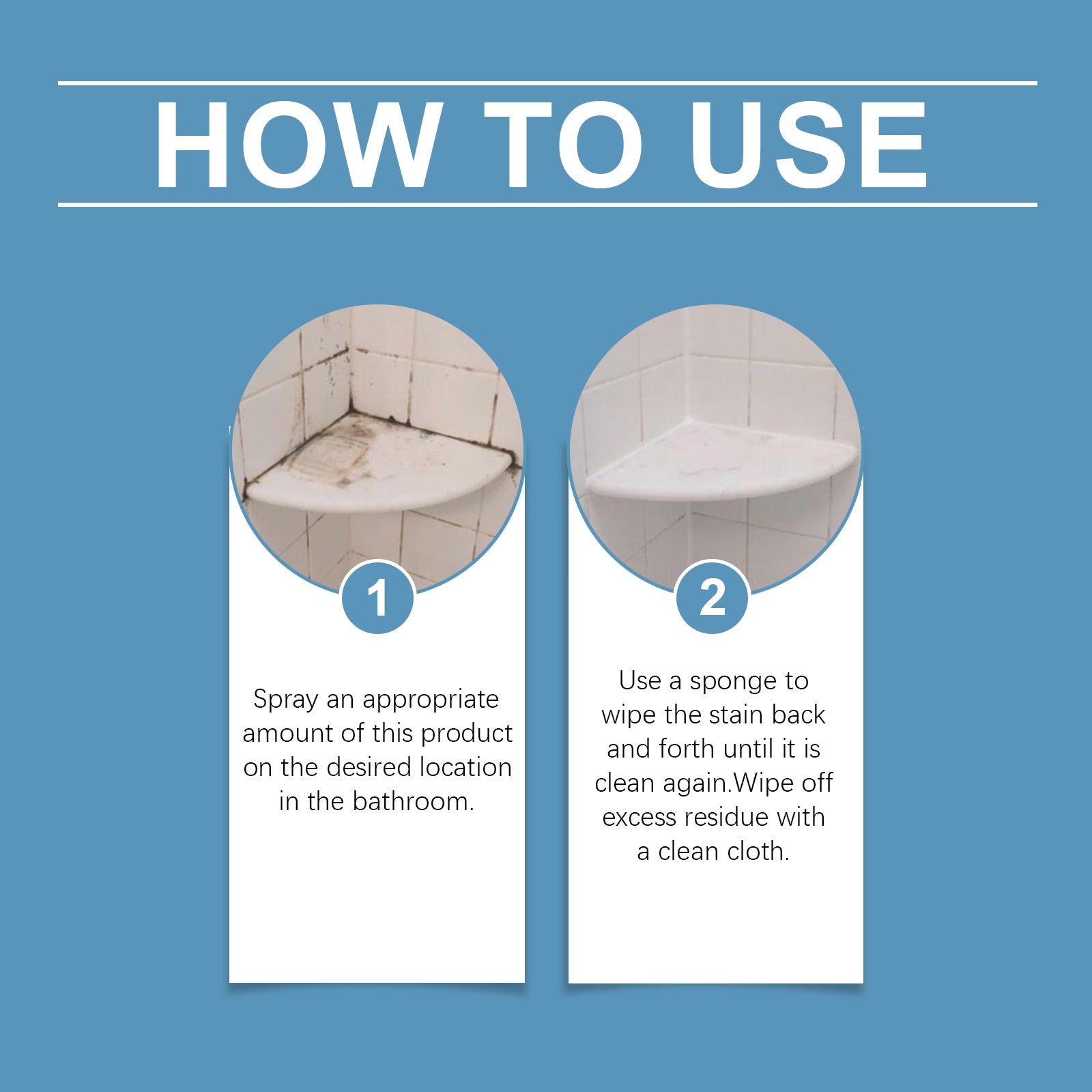 HOW TO USE

1

Spray an appropriate amount of this product on the desired location in the bathroom.

2

Use a sponge to wipe the stain back and forth until it is clean again.Wipe off excess residue with a clean cloth.