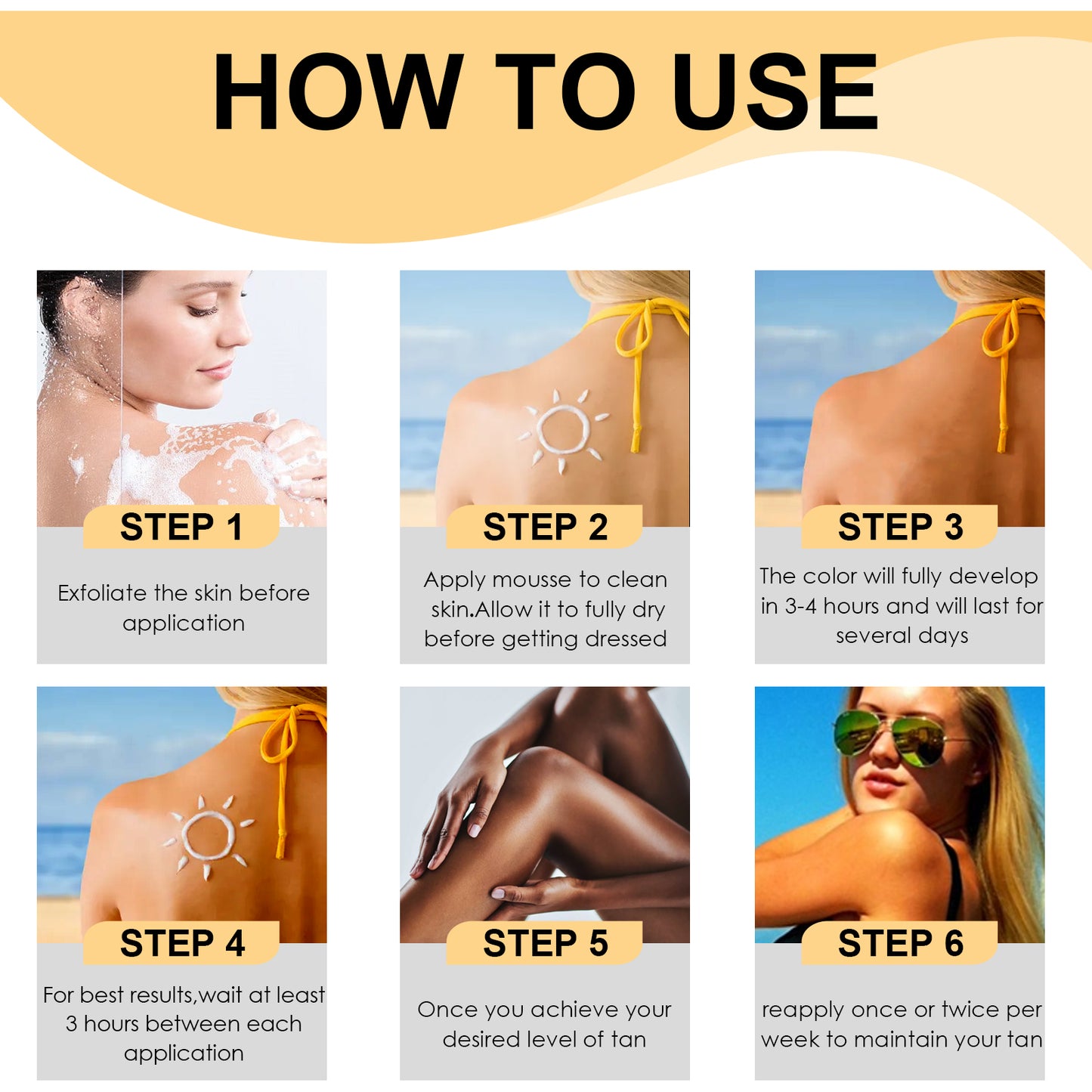 HOW TO USE

STEP 1

Exfoliate the skin before application

STEP 2

Apply mousse to clean skin.Allow it to fully dry before getting dressed

STEP 3

The color will fully develop in 3-4 hours and will last for several days

STEP 4

For best results,wait at least 3 hours between each application

STEP 5

Once you achieve your desired level of tan

STEP 6

reapply once or twice per week to maintain your tan