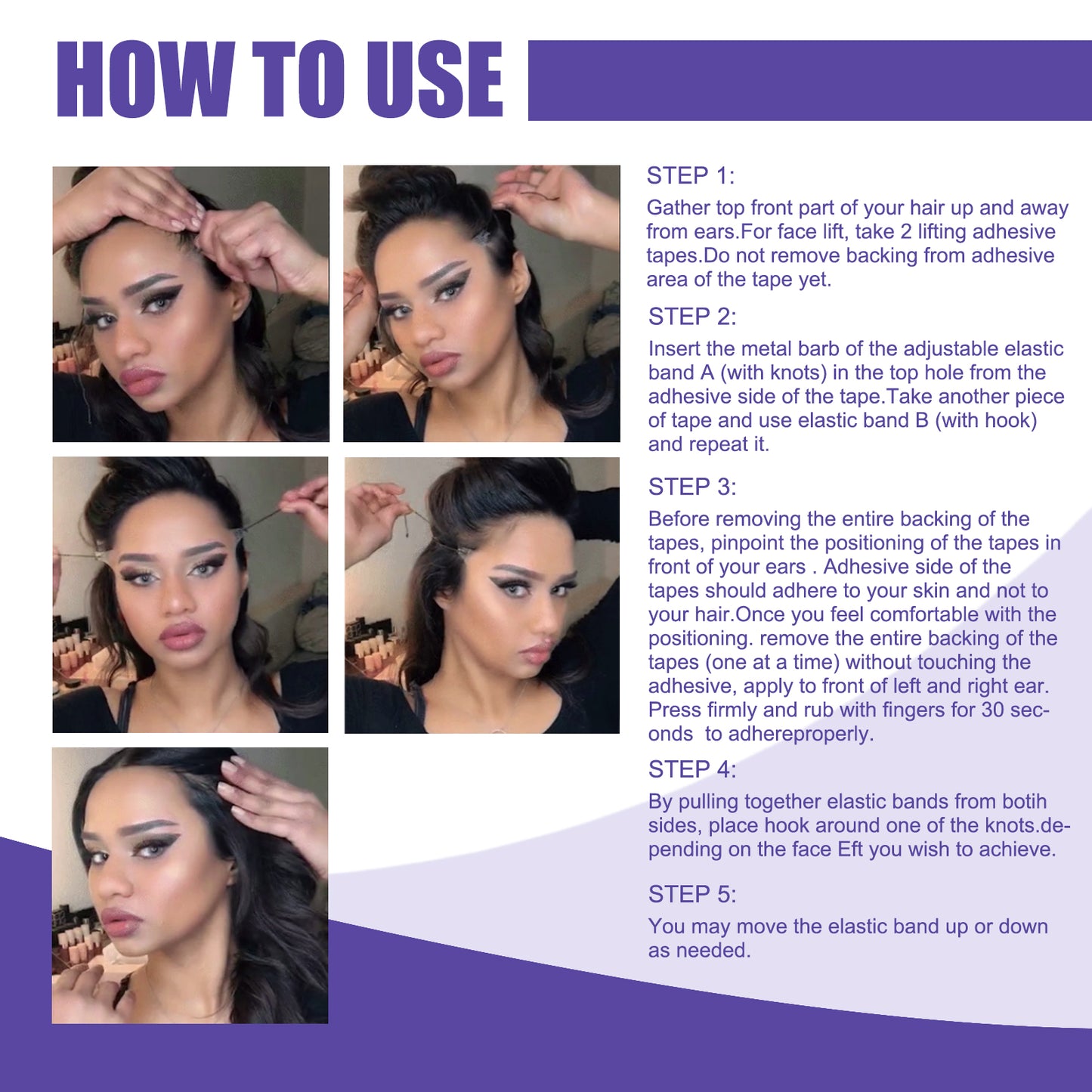 HOW TO USE

STEP 1:

Gather top front part of your hair up and away from ears.For face lift, take 2 lifting adhesive tapes.Do not remove backing from adhesive area of the tape yet.

STEP 2:

Insert the metal barb of the adjustable elastic band A (with knots) in the top hole from the adhesive side of the tape.Take another piece of tape and use elastic band B (with hook) and repeat it.

STEP 3:

Before removing the entire backing of the tapes, pinpoint the positioning of the tapes in front of your ears . Adhesive side of the tapes should adhere to your skin and not to your hair.Once you feel comfortable with the positioning. remove the entire backing of the tapes (one at a time) without touching the adhesive, apply to front of left and right ear. Press firmly and rub with fingers for 30 seconds to adhereproperly.

STEP 4:

By pulling together elastic bands from botih sides, place hook around one of the knots.depending on the face Eft you wish to achieve.

STEP 5:

You may move the elastic band up or down as needed.