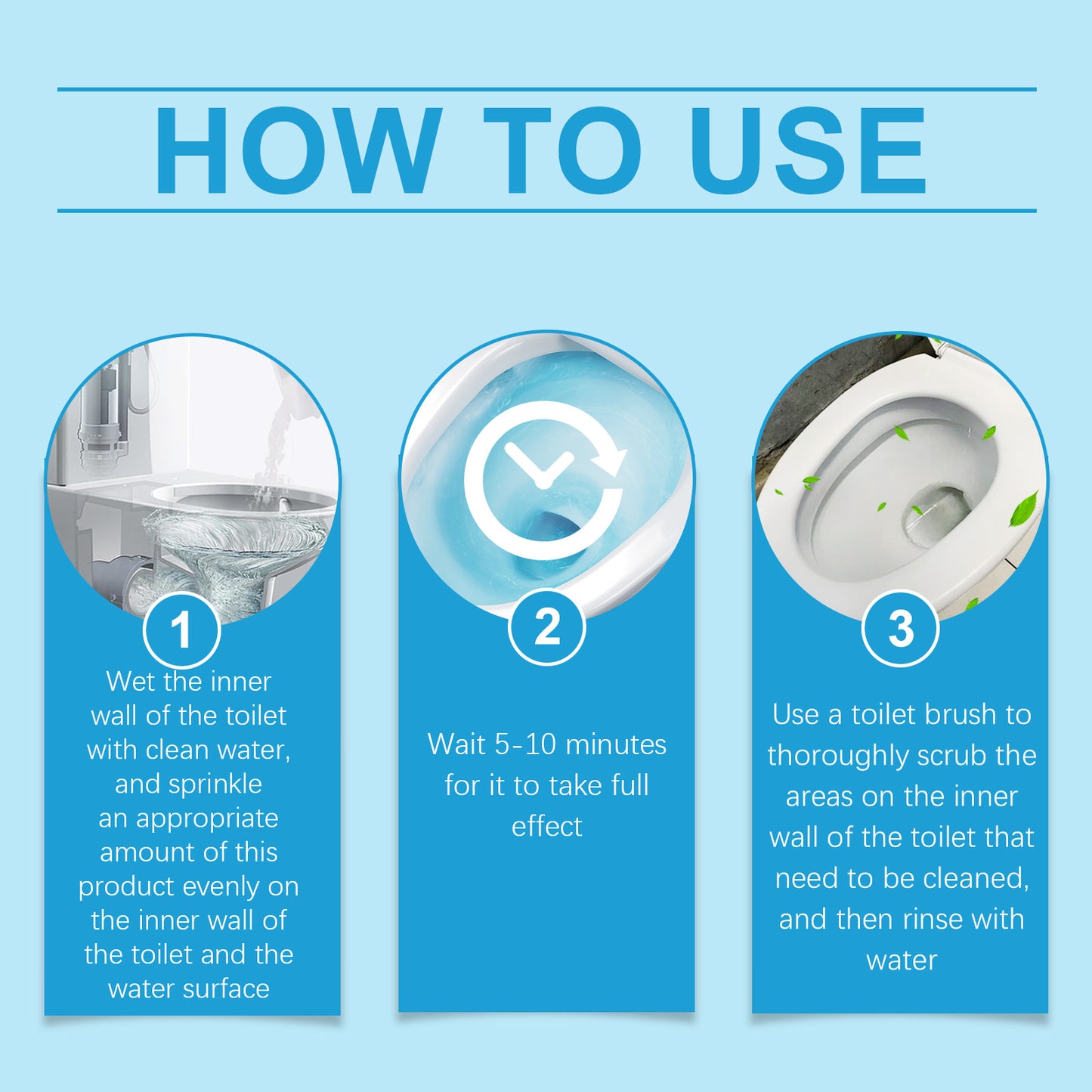 HOW TO USE

1
Wet the inner wall of the toilet with clean water, and sprinkle an appropriate amount of this product evenly on the inner wall of the toilet and the water surface

2
Wait 5-10 minutes for it to take full effect

3
Use a toilet brush to thoroughly scrub the areas on the inner wall of the toilet that need to be cleaned, and then rinse with water