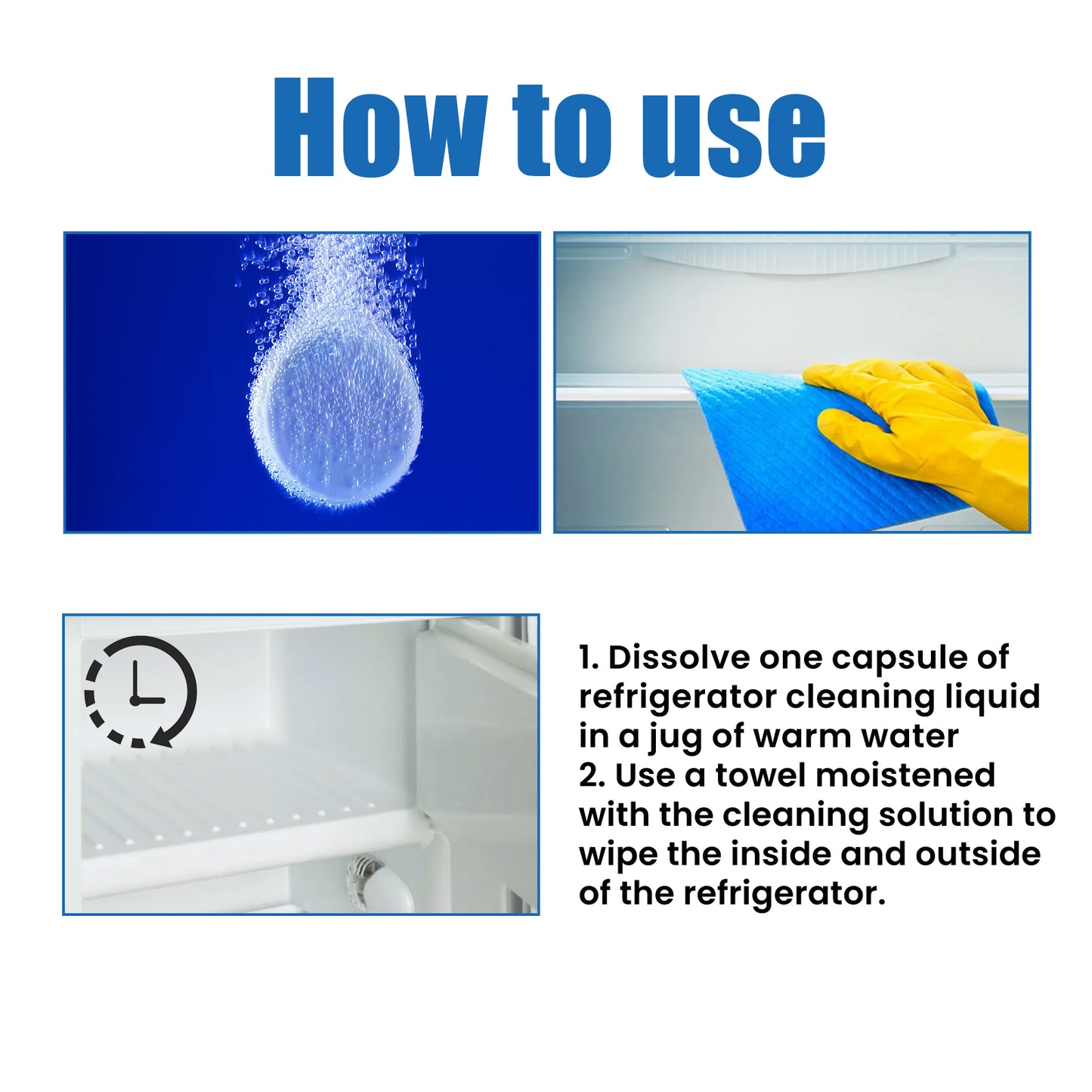 How to use

1. Dissolve one capsule of refrigerator cleaning liquid in a jug of warm water
2. Use a towel moistened with the cleaning solution to wipe the inside and outside of the refrigerator.