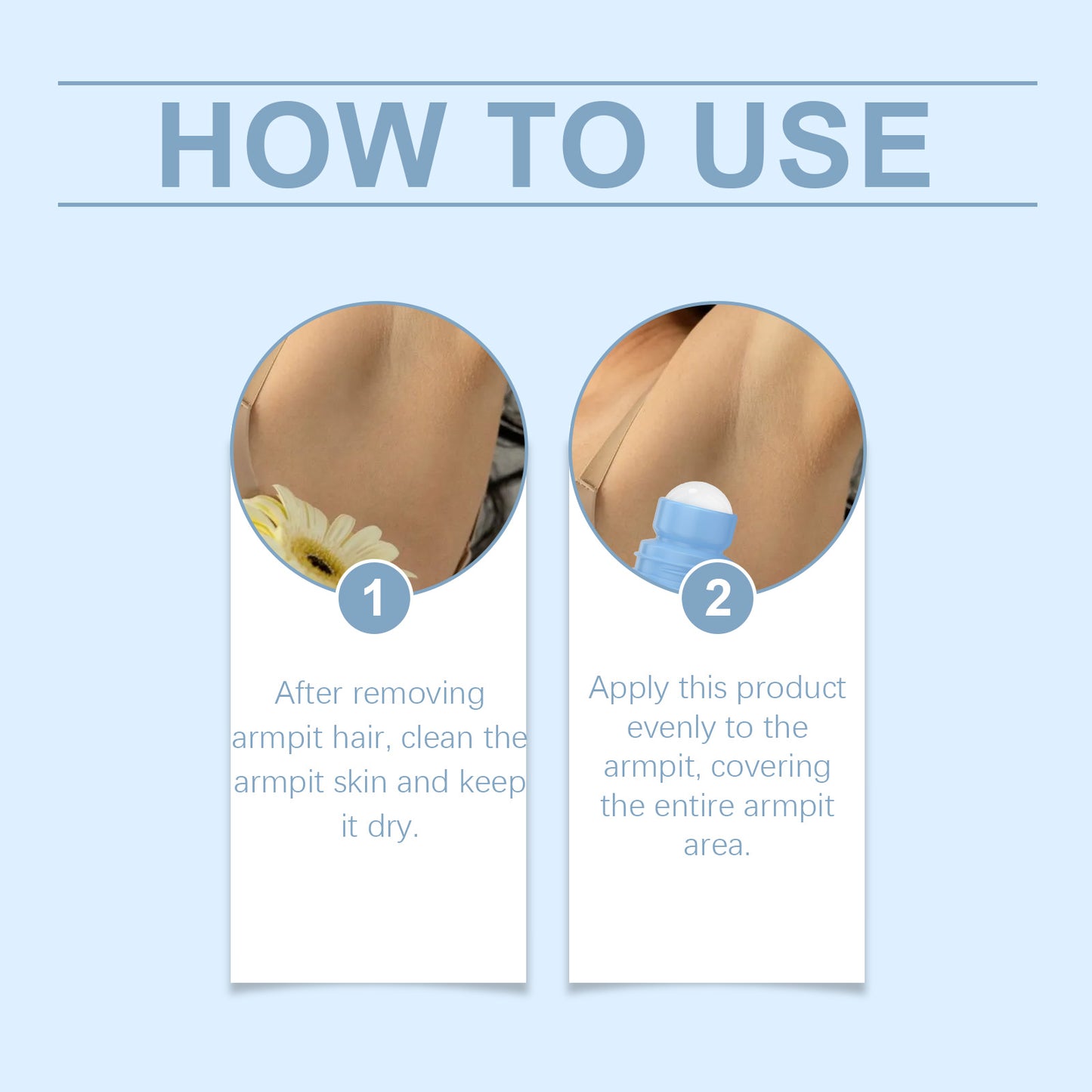 HOW TO USE

1

After removing armpit hair, clean the armpit skin and keep it dry.

2

Apply this product evenly to the armpit, covering the entire armpit area.