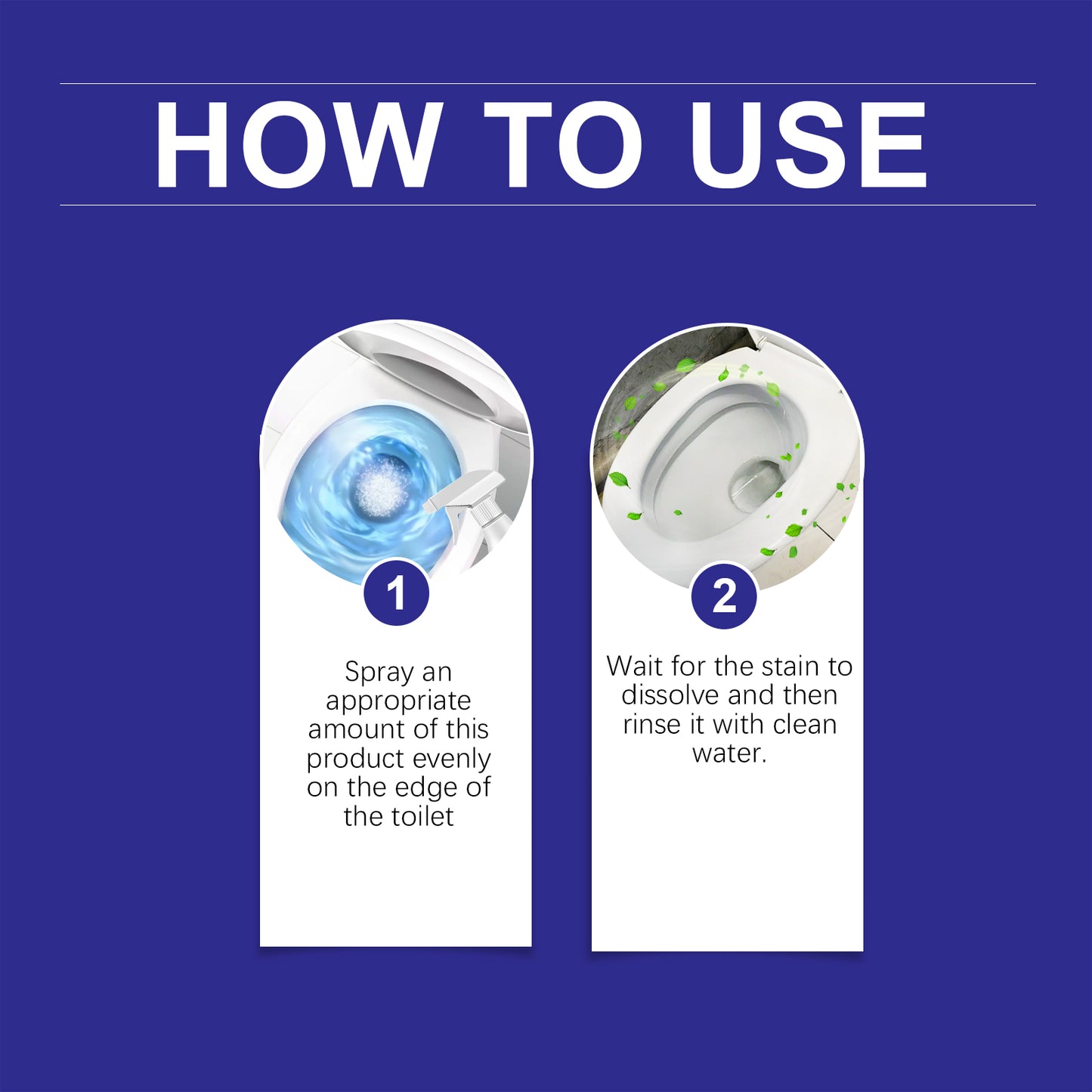 HOW TO USE

1

Spray an appropriate amount of this product evenly on the edge of the toilet

2

Wait for the stain to dissolve and then rinse it with clean water.