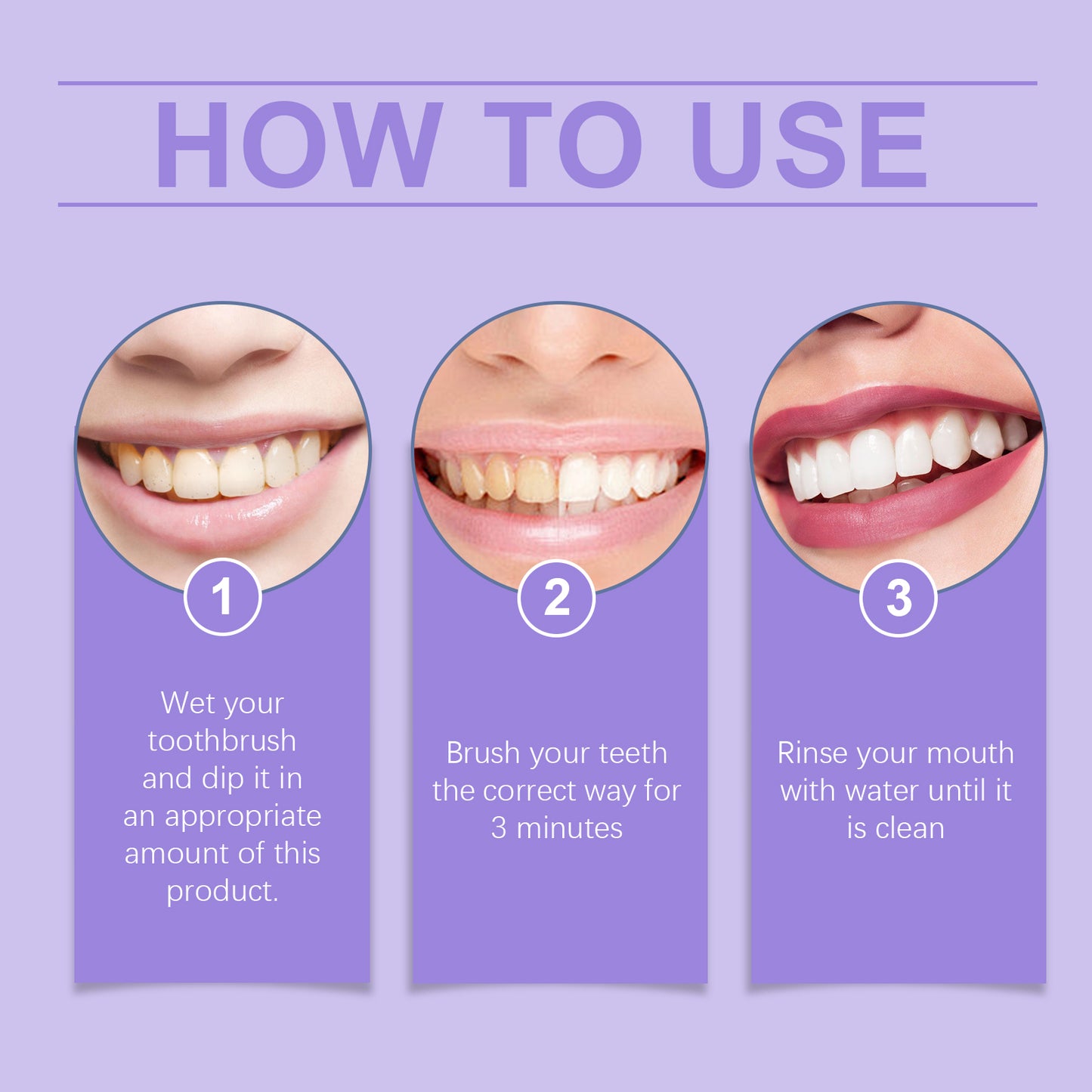 HOW TO USE

1

Wet your toothbrush and dip it in an appropriate amount of this product.

2

Brush your teeth the correct way for 3 minutes

3

Rinse your mouth with water until it is clean