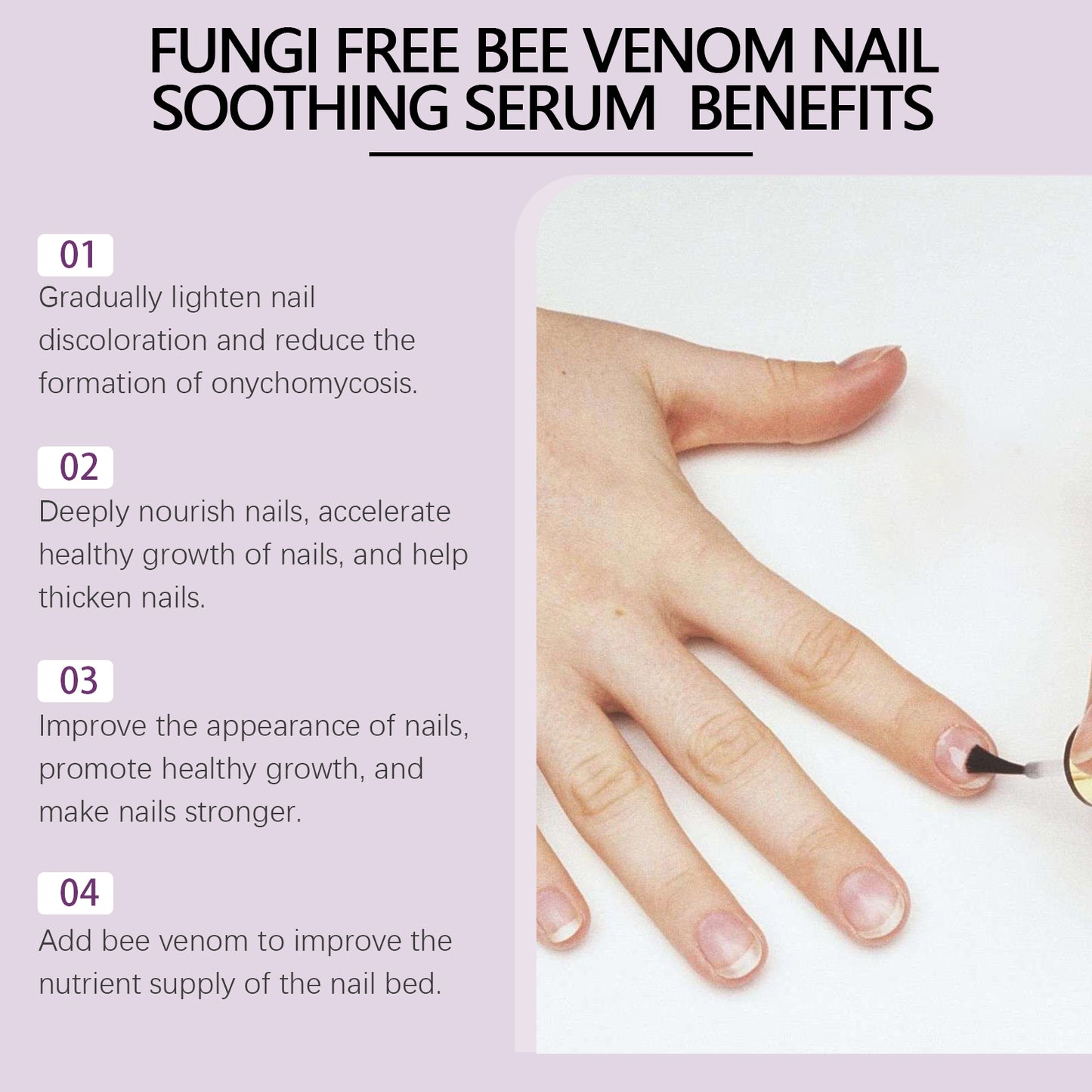 FUNGI FREE BEE VENOM NAIL SOOTHING SERUM BENEFITS

01
Gradually lighten nail discoloration and reduce the formation of onychomycosis.

02
Deeply nourish nails, accelerate healthy growth of nails, and help thicken nails.

03
Improve the appearance of nails, promote healthy growth, and make nails stronger.

04
Add bee venom to improve the nutrient supply of the nail bed.