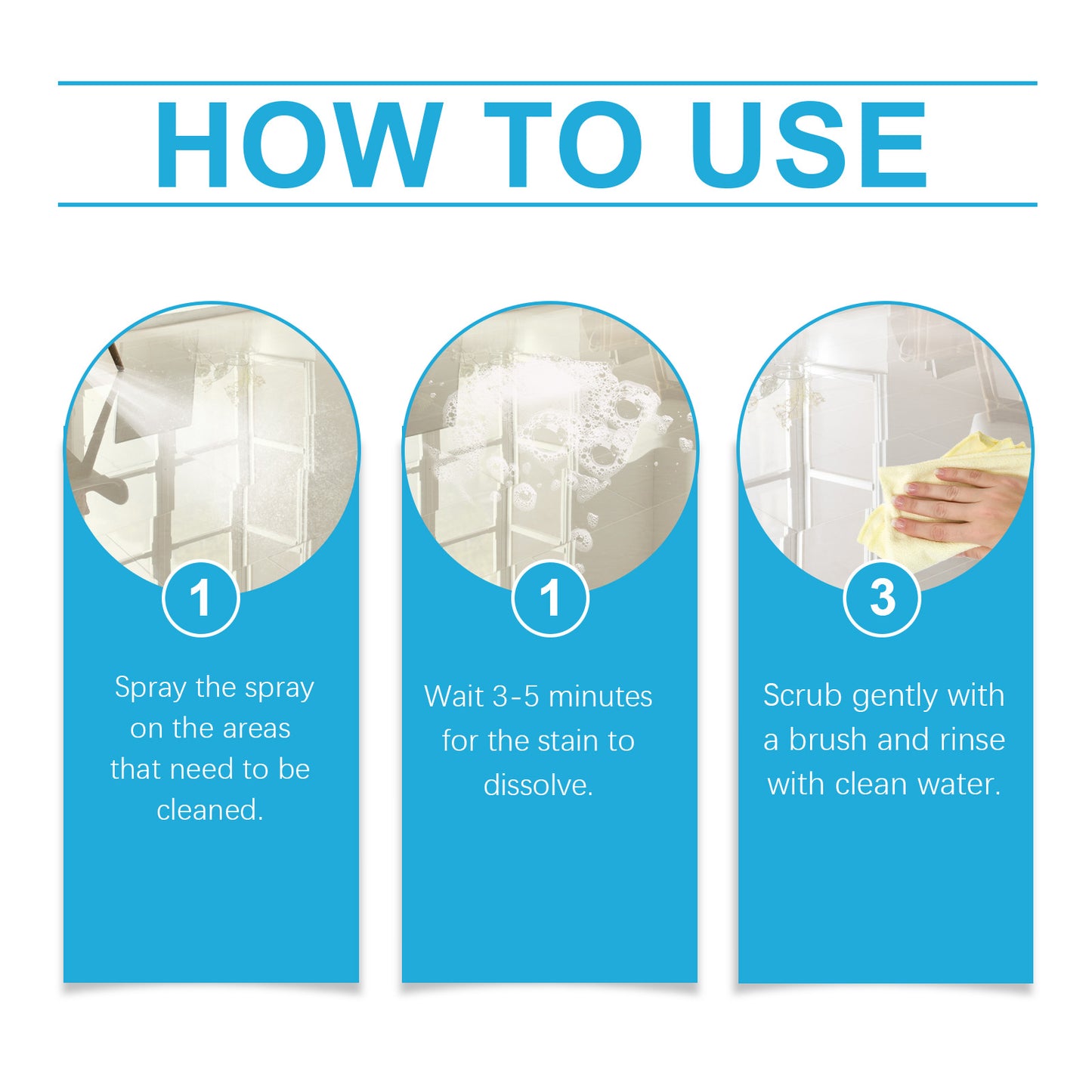 HOW TO USE

1

Spray the spray on the areas that need to be cleaned.

1

Wait 3-5 minutes for the stain to dissolve.

3

Scrub gently with a brush and rinse with clean water.