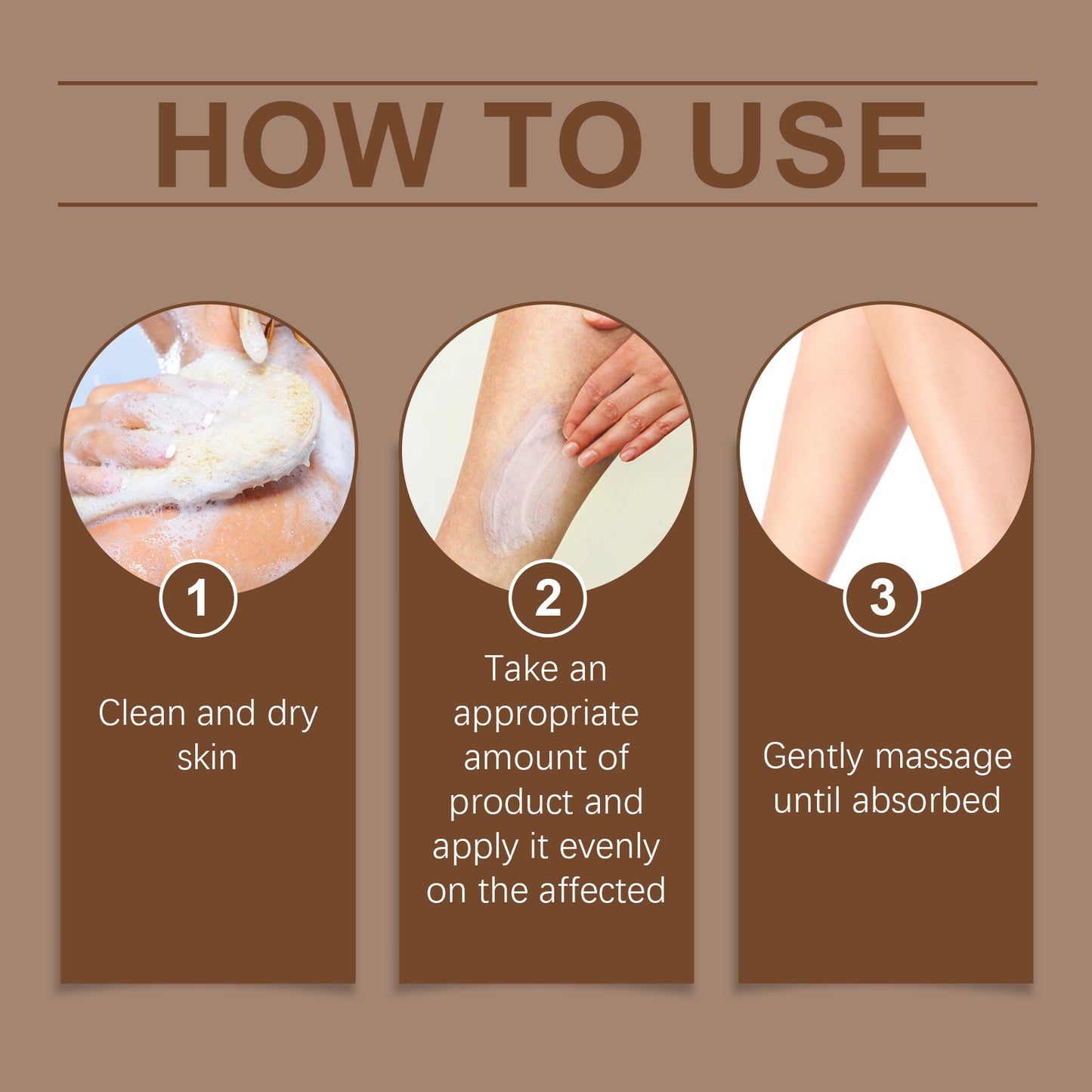 HOW TO USE

1

Clean and dry skin

2

Take an appropriate amount of product and apply it evenly on the affected

3

Gently massage until absorbed