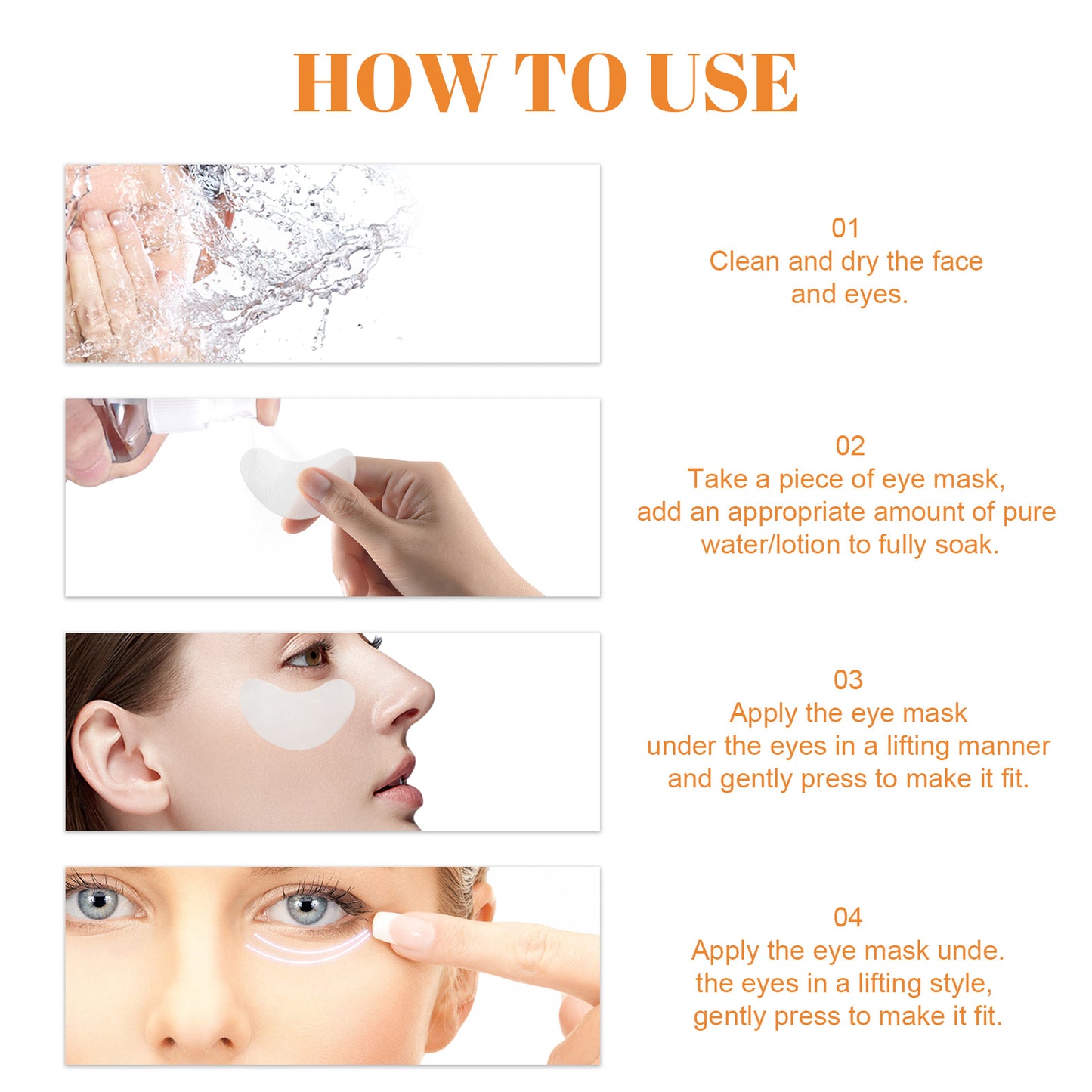 HOW TO USE

01
Clean and dry the face and eyes.

02
Take a piece of eye mask, add an appropriate amount of pure water/lotion to fully soak.

03
Apply the eye mask under the eyes in a lifting manner and gently press to make it fit.

04
Apply the eye mask unde. the eyes in a lifting style, gently press to make it fit.