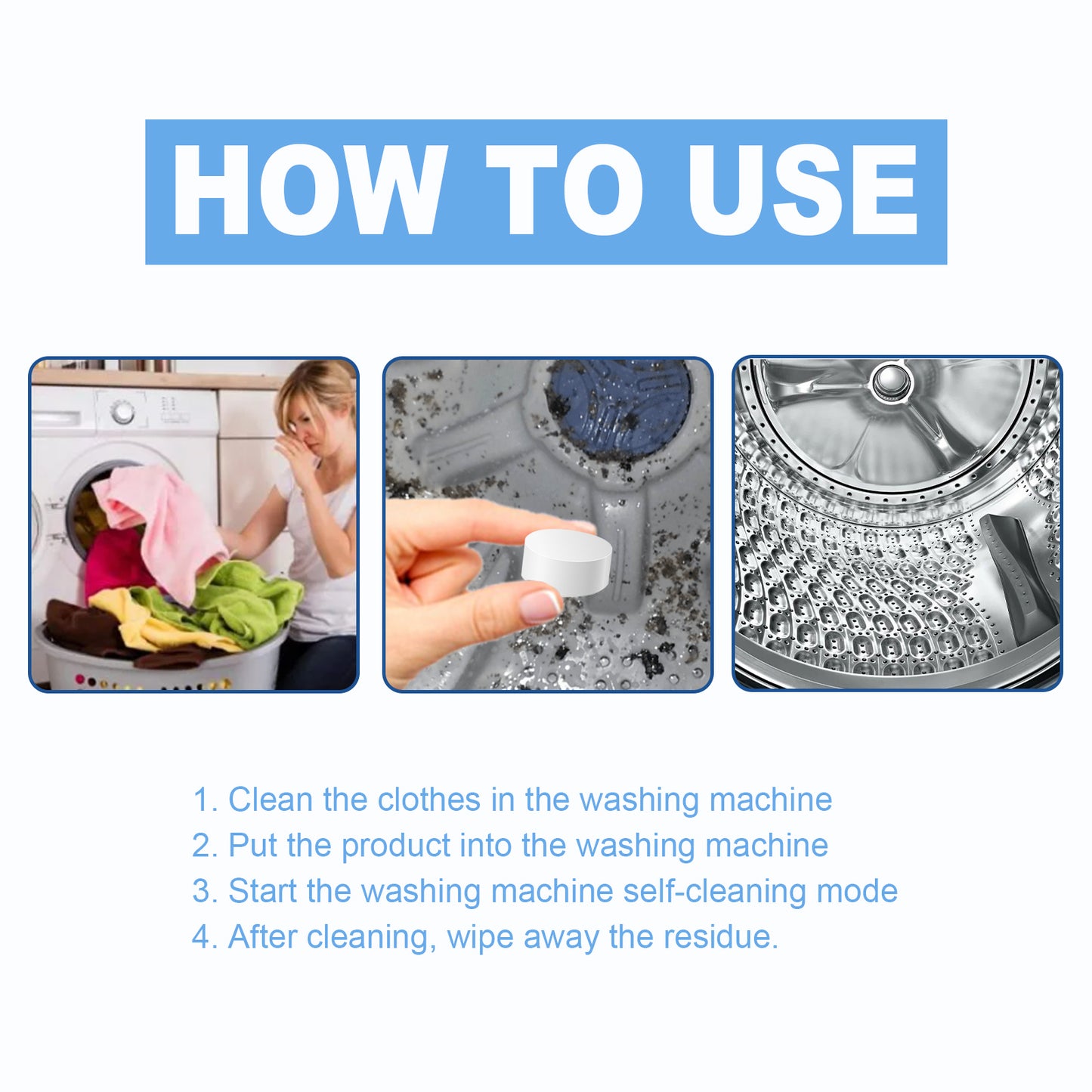 HOW TO USE

1. Clean the clothes in the washing machine
2. Put the product into the washing machine
3. Start the washing machine self-cleaning mode
4. After cleaning, wipe away the residue.