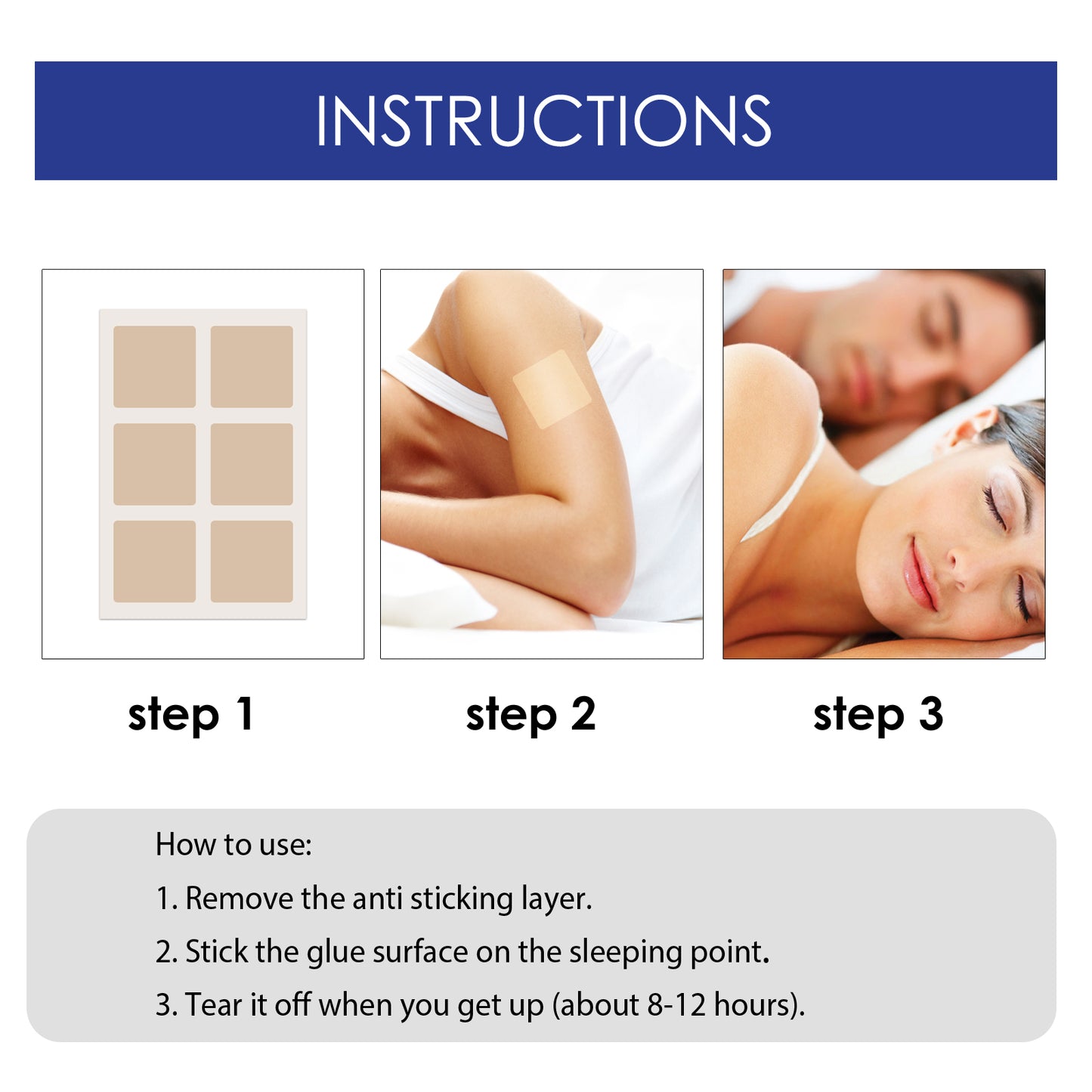 INSTRUCTIONS

step 1

step 2

step 3

How to use:

1. Remove the anti sticking layer.

2. Stick the glue surface on the sleeping point.

3. Tear it off when you get up (about 8-12 hours).