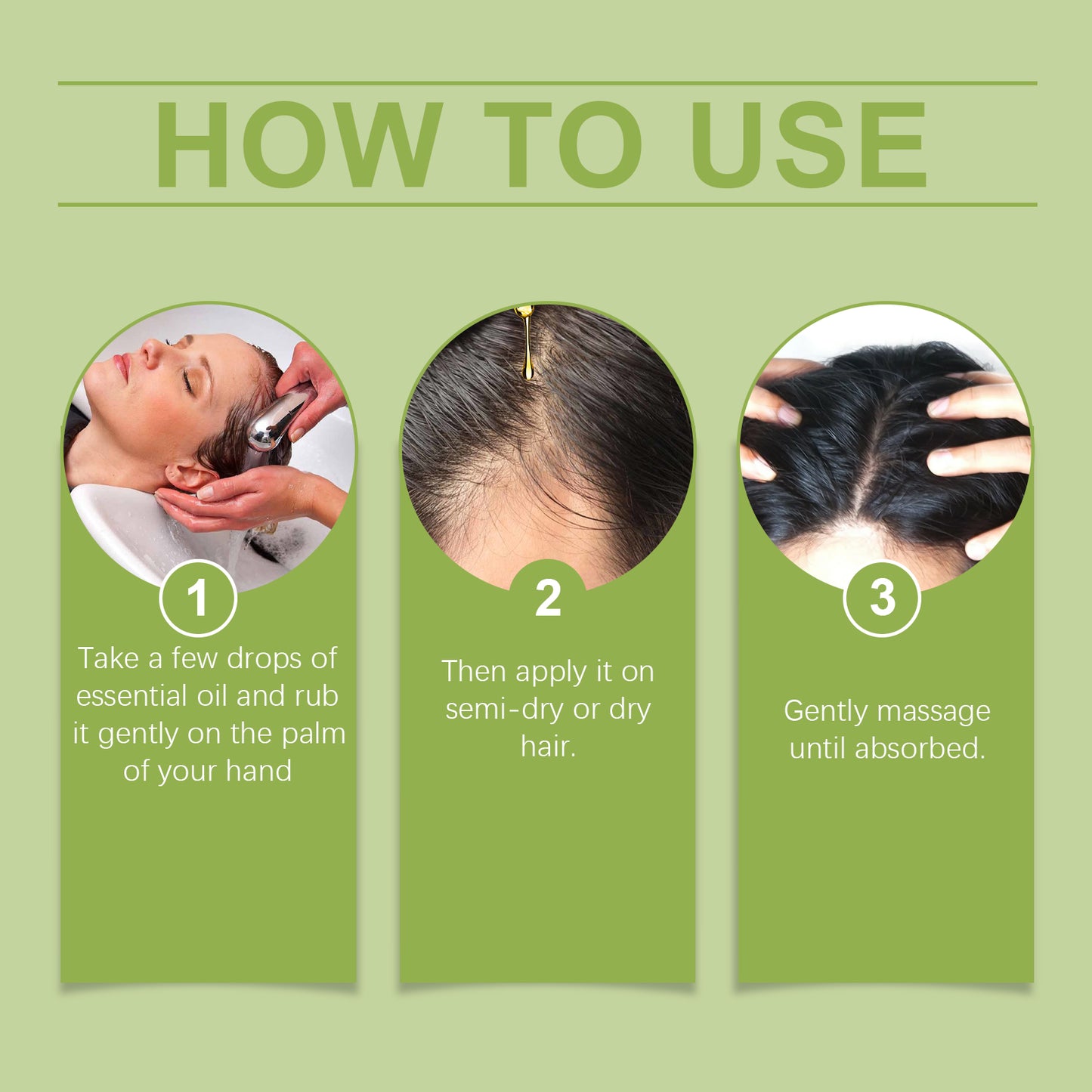 HOW TO USE

1

Take a few drops of essential oil and rub it gently on the palm of your hand

2

Then apply it on semi-dry or dry hair.

3

Gently massage until absorbed.