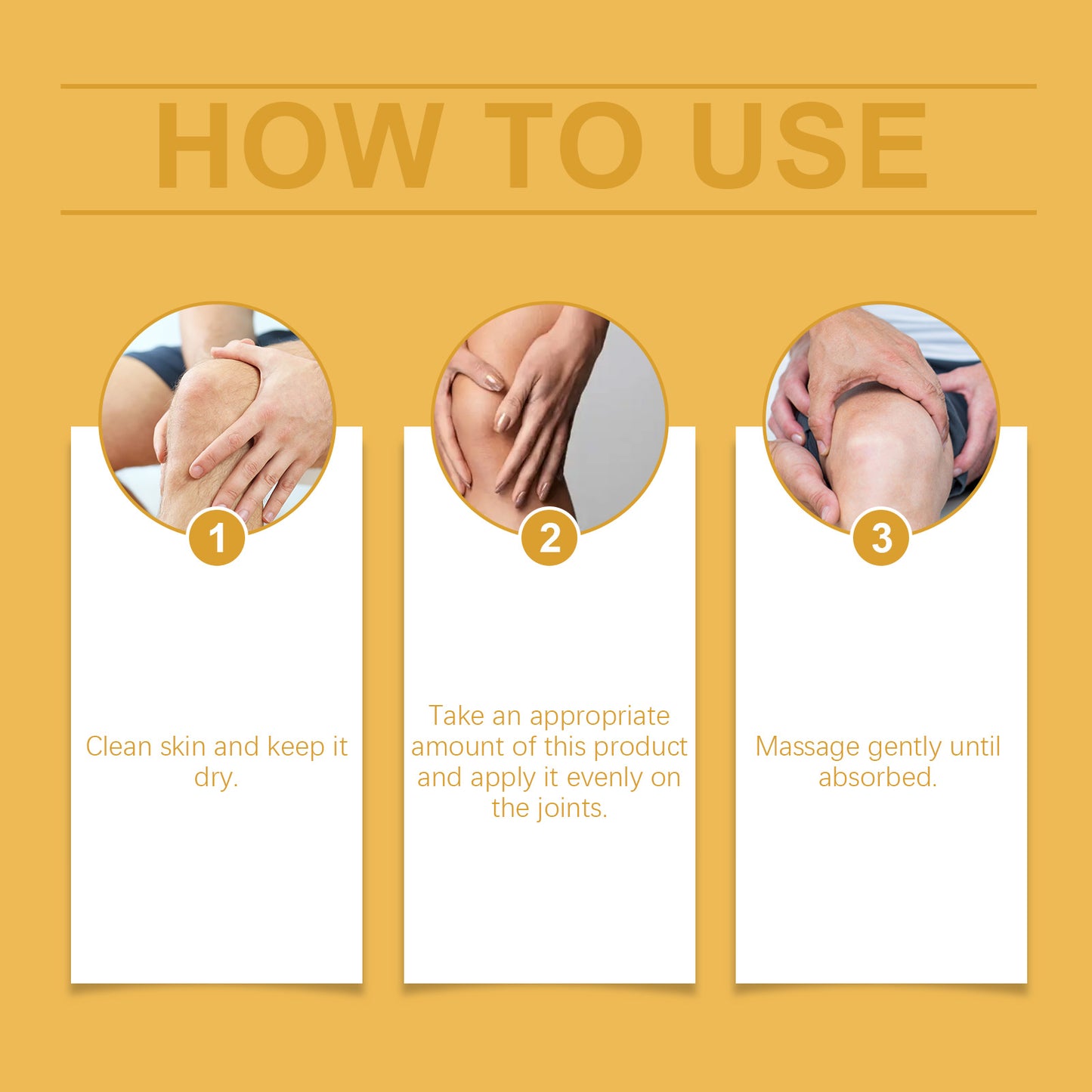 HOW TO USE

1

Clean skin and keep it dry.

2

Take an appropriate amount of this product and apply it evenly on the joints.

3

Massage gently until absorbed.