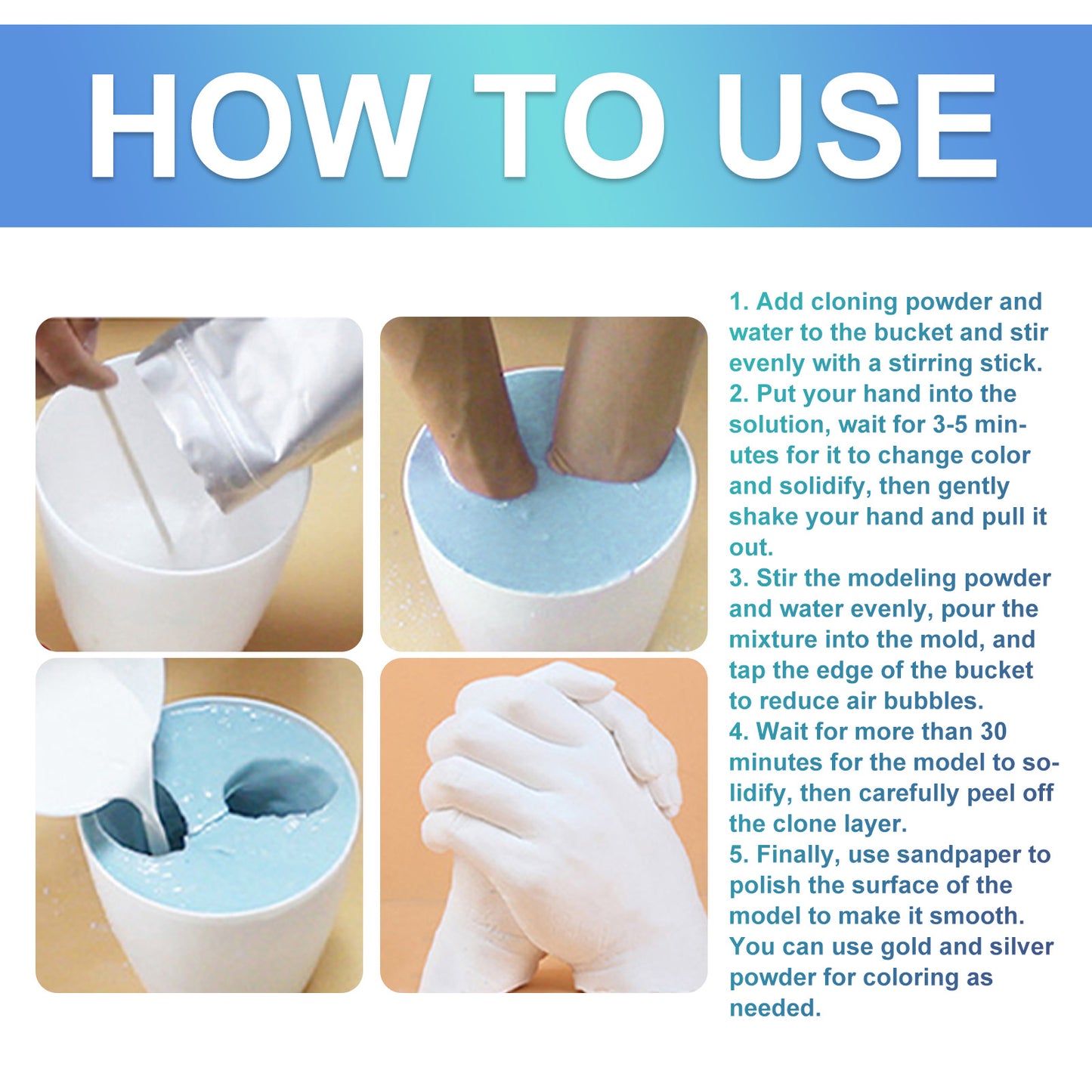 HOW TO USE

1. Add cloning powder and water to the bucket and stir evenly with a stirring stick.
2. Put your hand into the solution, wait for 3-5 minutes for it to change color and solidify, then gently shake your hand and pull it out.
3. Stir the modeling powder and water evenly, pour the mixture into the mold, and tap the edge of the bucket to reduce air bubbles.
4. Wait for more than 30 minutes for the model to solidify, then carefully peel off the clone layer.
5. Finally, use sandpaper to polish the surface of the model to make it smooth. You can use gold and silver powder for coloring as needed.