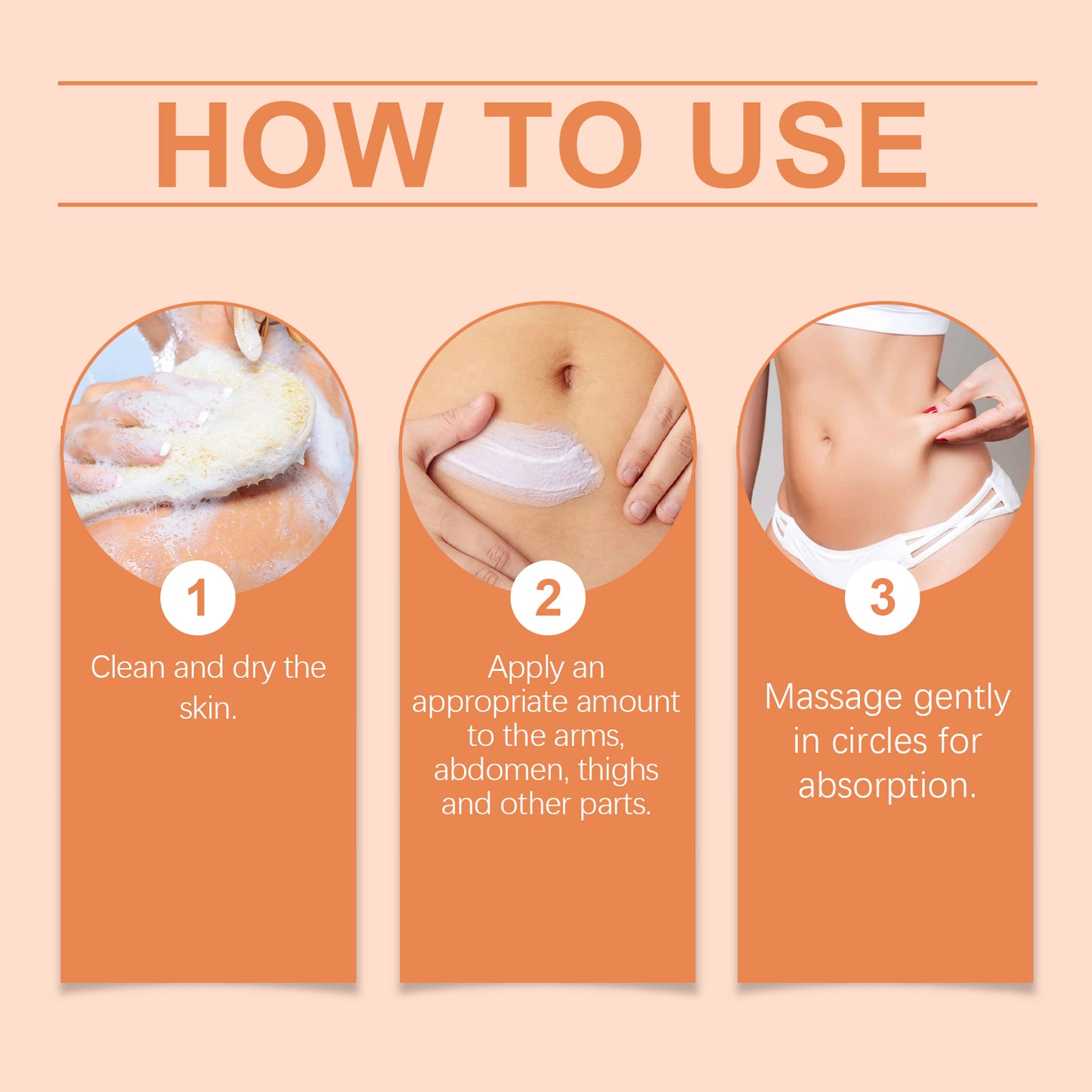 HOW TO USE

1
Clean and dry the skin.

2
Apply an appropriate amount to the arms, abdomen, thighs and other parts.

3
Massage gently in circles for absorption.