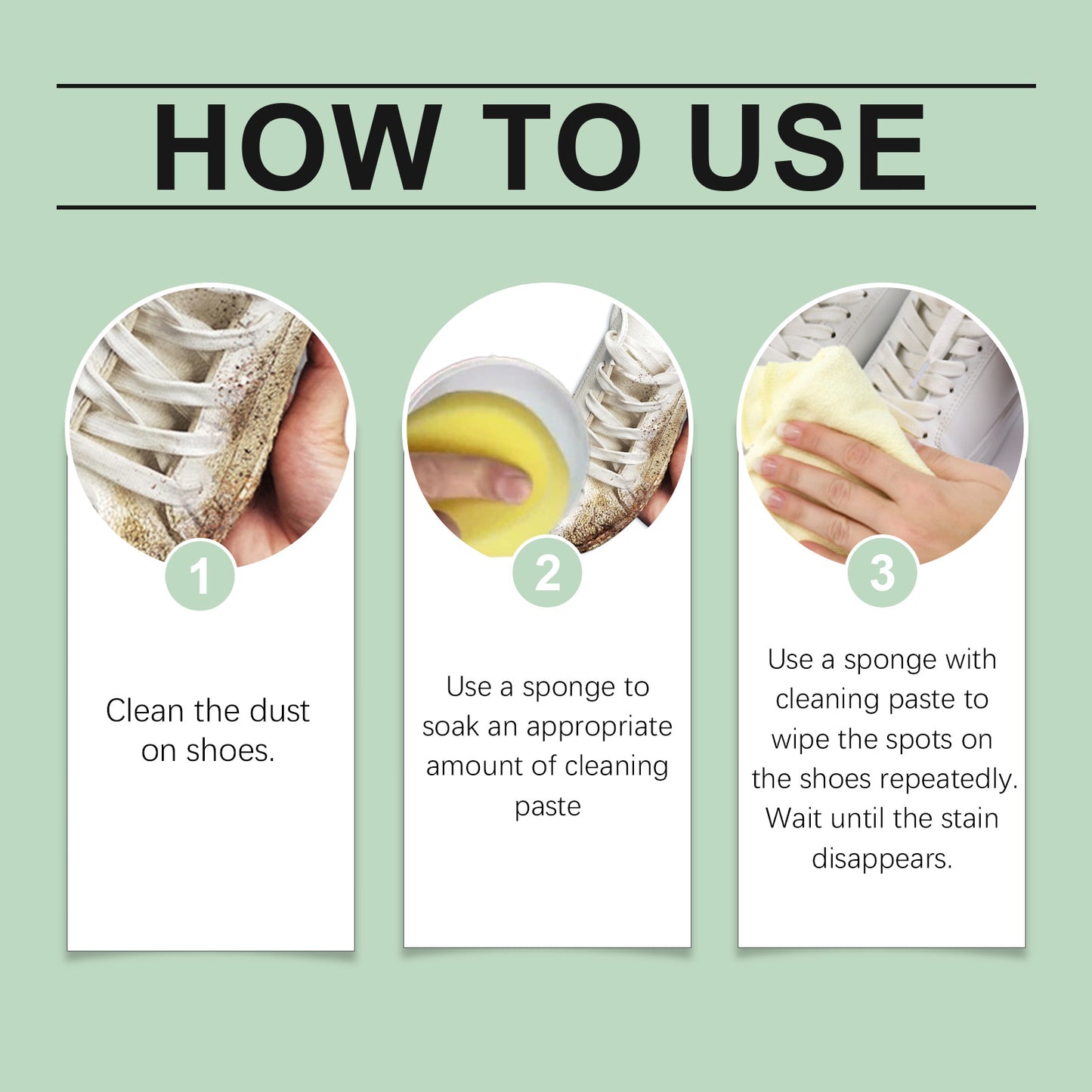 HOW TO USE

1

Clean the dust on shoes.

2

Use a sponge to soak an appropriate amount of cleaning paste

3

Use a sponge with cleaning paste to wipe the spots on the shoes repeatedly. Wait until the stain disappears.